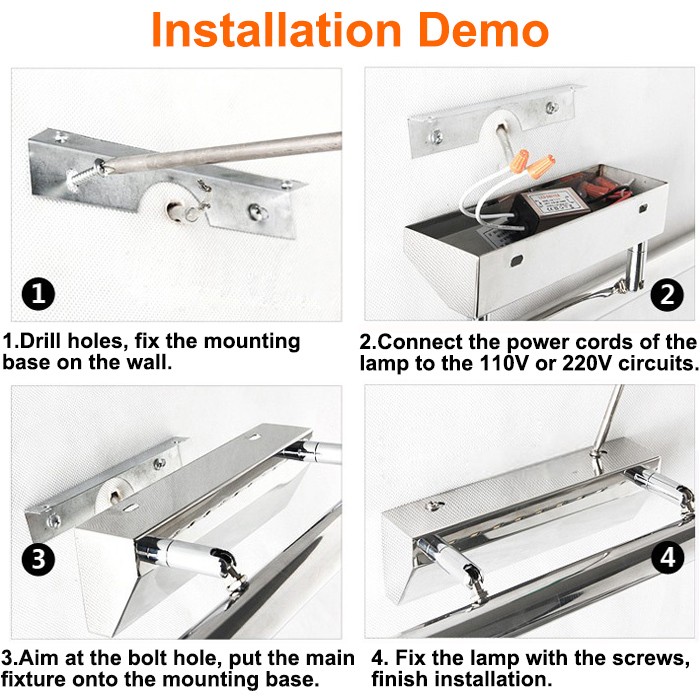 Installation Demo

1

1.Drill holes, fix the mounting base on the wall.

2

2.Connect the power cords of the lamp to the 110V or 220V circuits.

3

3.Aim at the bolt hole, put the main fixture onto the mounting base.

4

4. Fix the lamp with the screws, finish installation.