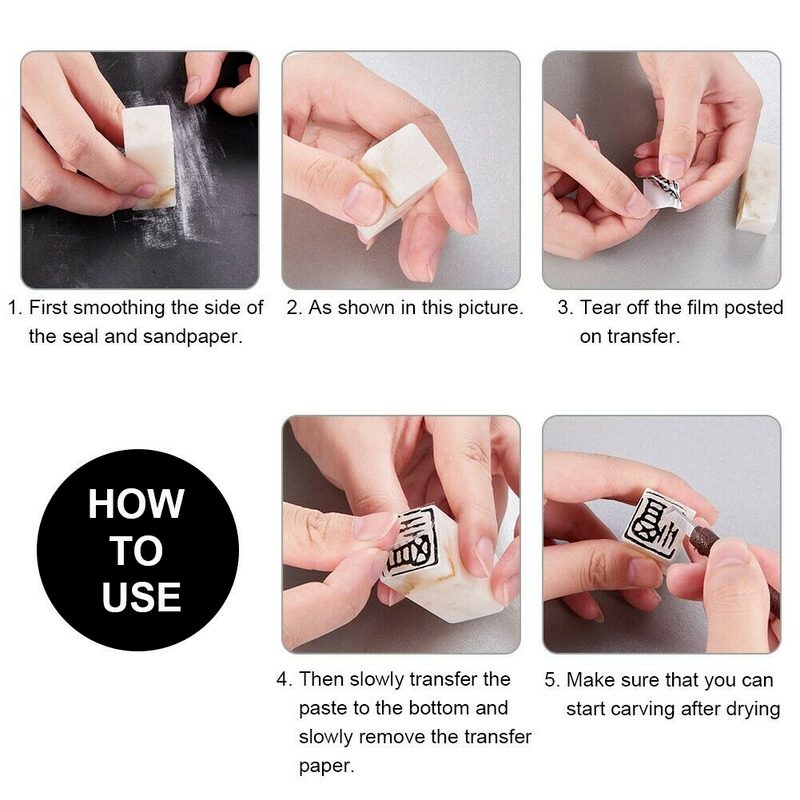 1. First smoothing the side of the seal and sandpaper.

2. As shown in this picture.

3. Tear off the film posted on transfer.

HOW TO USE

4. Then slowly transfer the paste to the bottom and slowly remove the transfer paper.

5. Make sure that you can start carving after drying