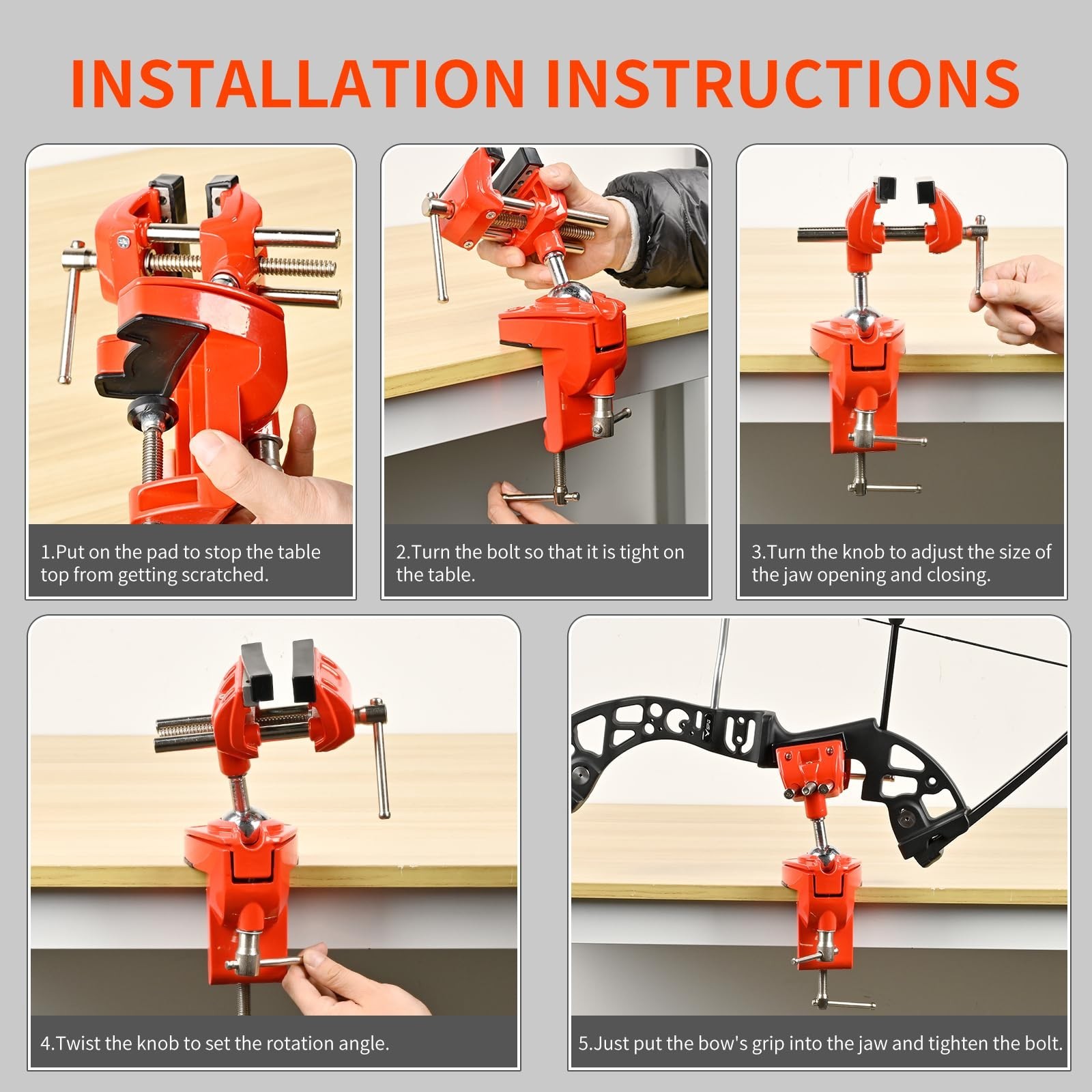 INSTALLATION INSTRUCTIONS

1.Put on the pad to stop the table top from getting scratched.

2.Turn the bolt so that it is tight on the table.

3.Turn the knob to adjust the size of the jaw opening and closing.

4.Twist the knob to set the rotation angle.

5.Just put the bow's grip into the jaw and tighten the bolt.