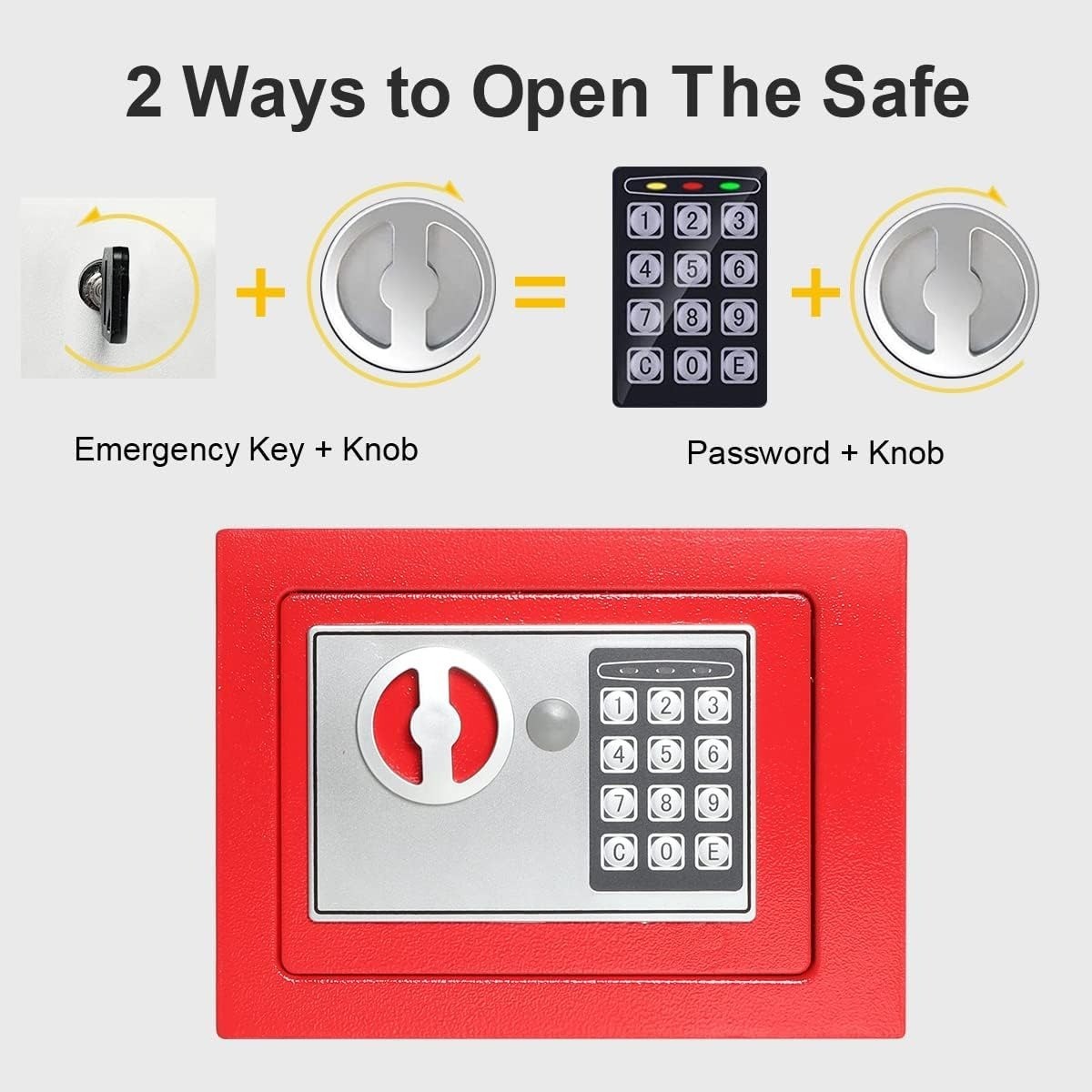 2 Ways to Open The Safe

+ =

1 2 3
4 5 6
7 8 9
C 0 E

+

Emergency Key + Knob

Password + Knob

1 2 3
4 5 6
7 8 9
C 0 E