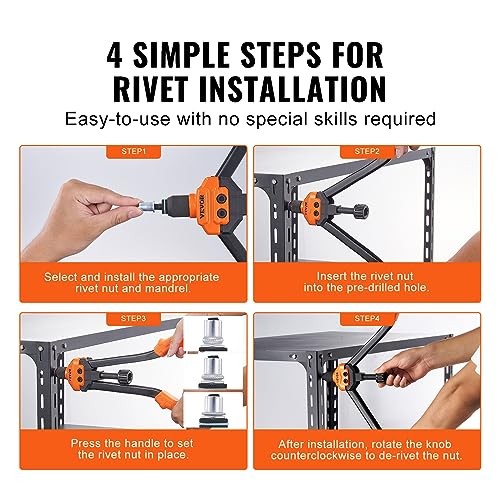 4 SIMPLE STEPS FOR RIVET INSTALLATION

Easy-to-use with no special skills required

STEP1

VEVOR

Select and install the appropriate rivet nut and mandrel.

STEP2

Insert the rivet nut into the pre-drilled hole.

STEP3

Press the handle to set the rivet nut in place.

STEP4

After installation, rotate the knob counterclockwise to de-rivet the nut.