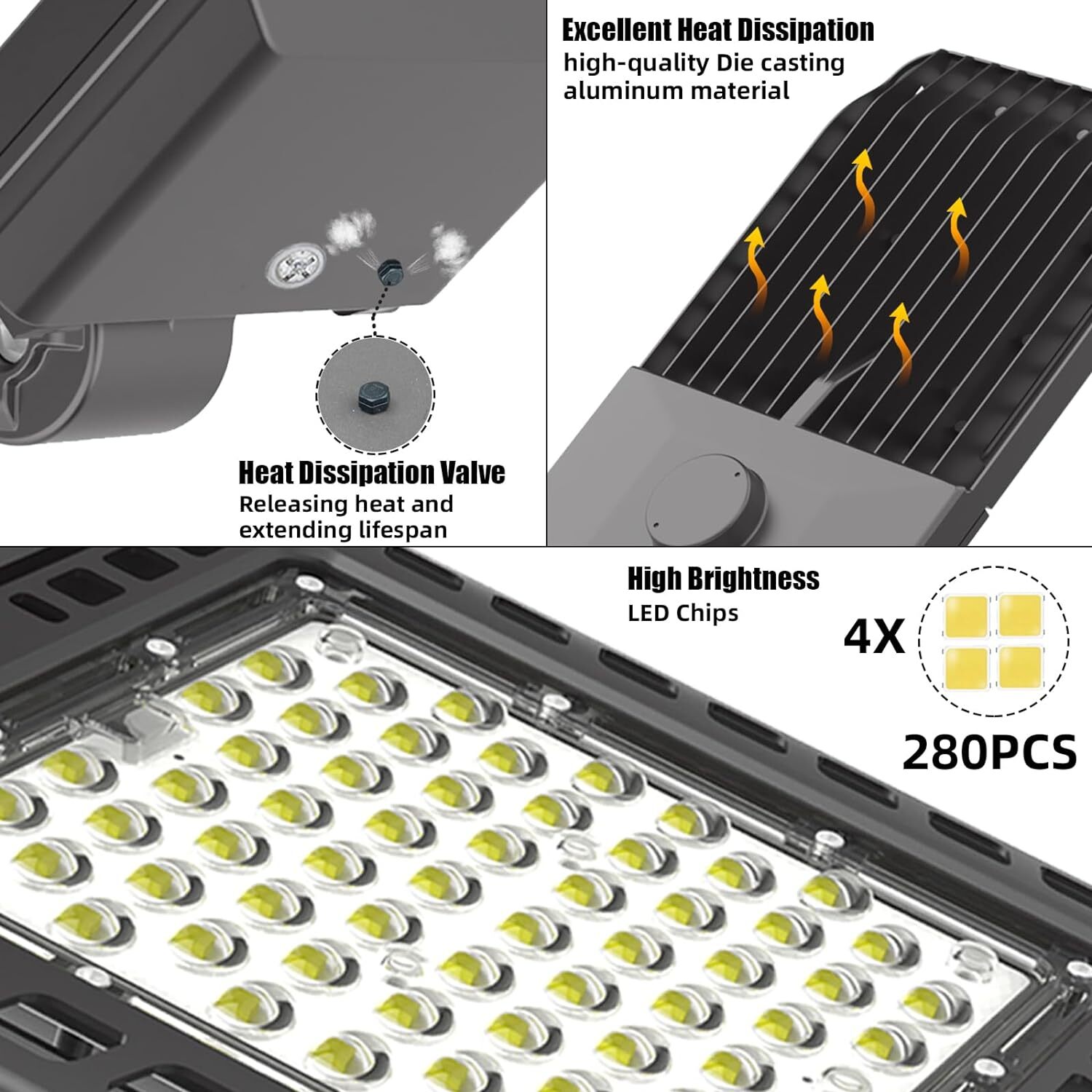 Excellent Heat Dissipation
high-quality Die casting aluminum material

Heat Dissipation Valve
Releasing heat and extending lifespan

High Brightness
LED Chips

4X

280PCS