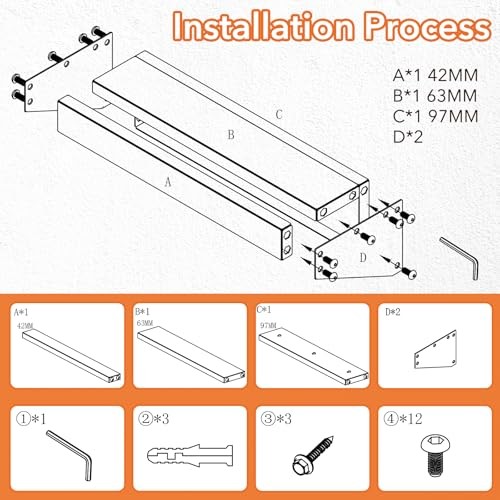 Installation Process

A*1 42MM
B*1 63MM
C*1 97MM
D*2

C

B

A

D

A*1
42MM

B*1
63MM

C*1
97MM

D*2

①*1

②*3

③*3

④*12