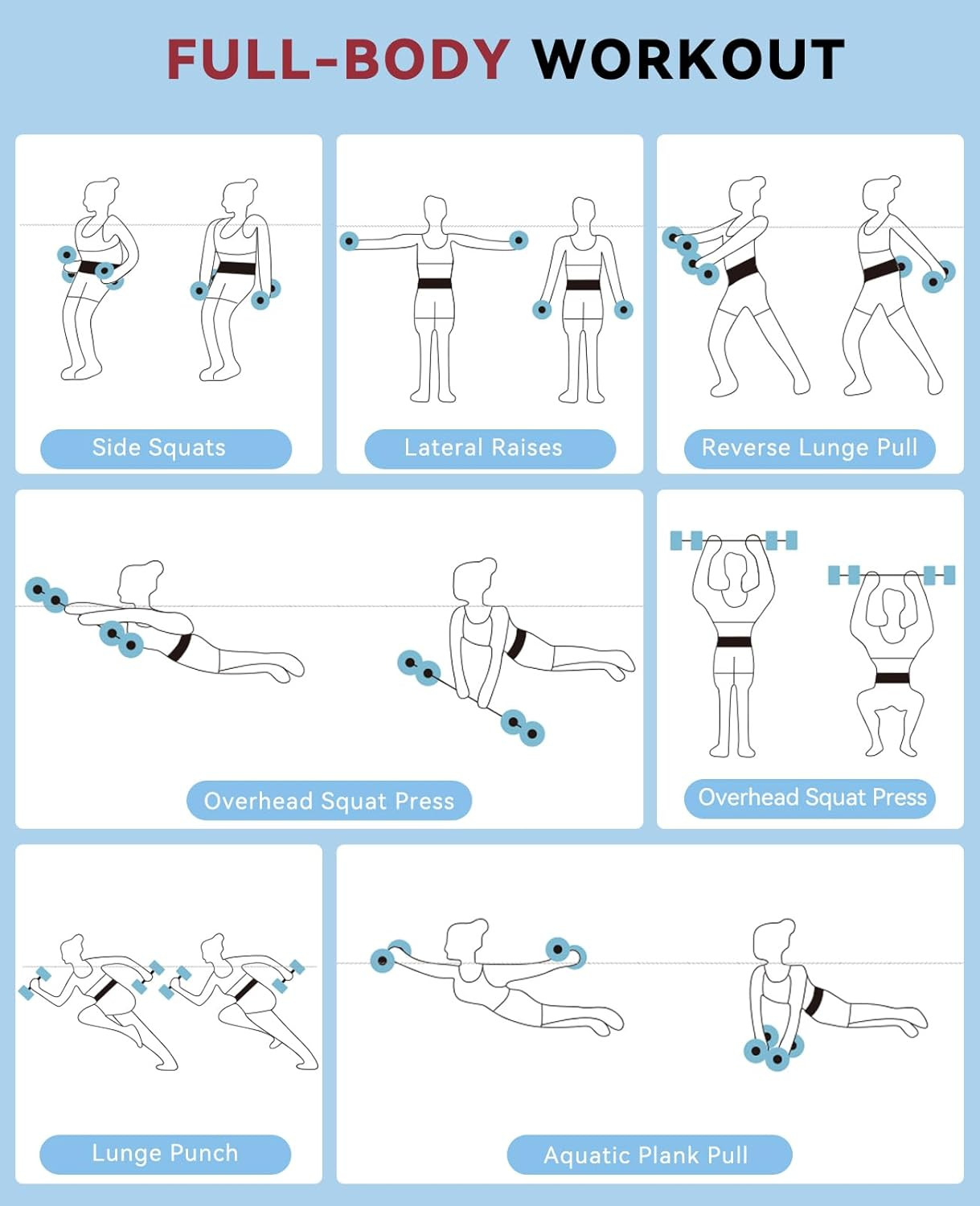 FULL-BODY WORKOUT

Side Squats

Lateral Raises

Reverse Lunge Pull

Overhead Squat Press

Overhead Squat Press

Lunge Punch

Aquatic Plank Pull