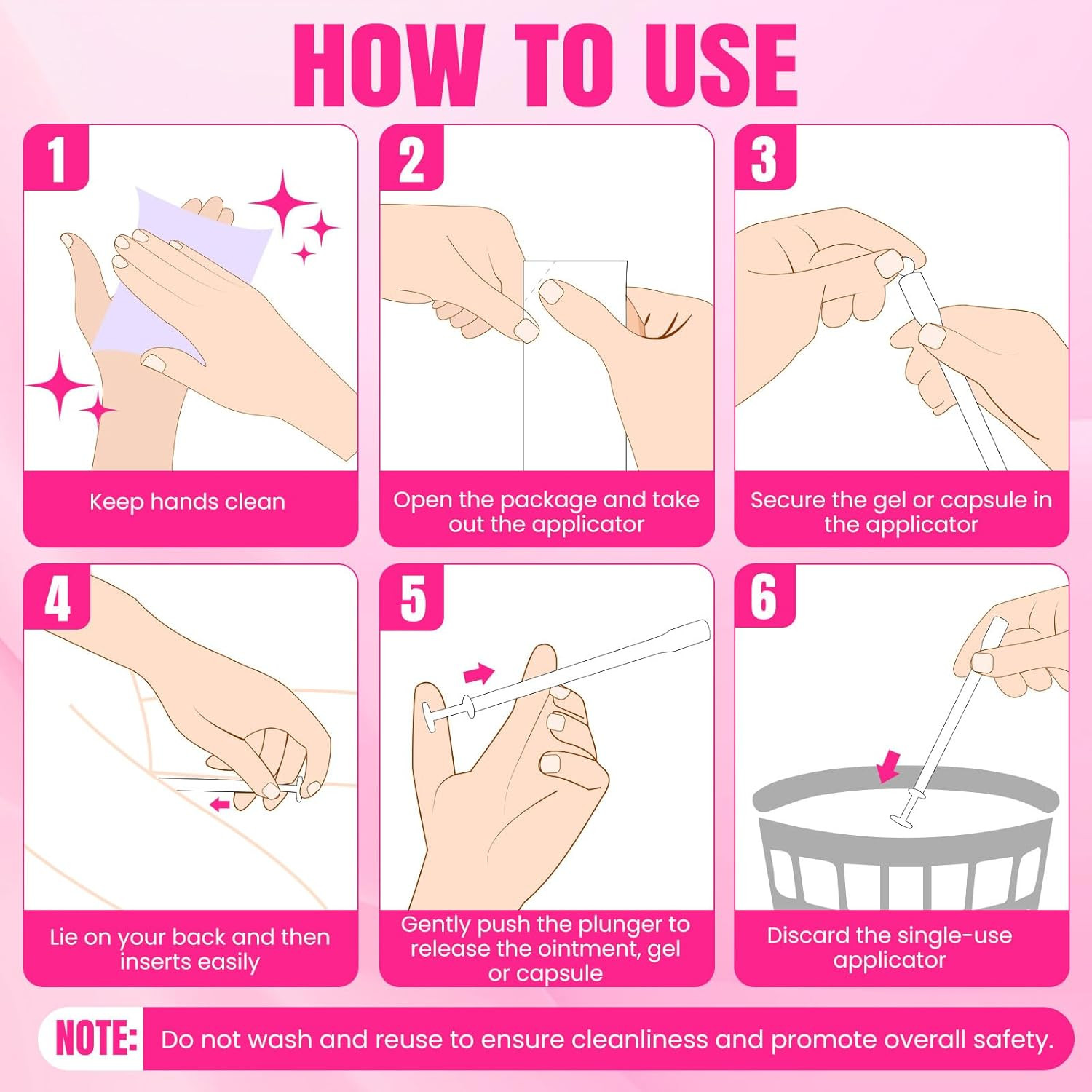 HOW TO USE

1
Keep hands clean

2
Open the package and take out the applicator

3
Secure the gel or capsule in the applicator

4
Lie on your back and then inserts easily

5
Gently push the plunger to release the ointment, gel or capsule

6
Discard the single-use applicator

NOTE: Do not wash and reuse to ensure cleanliness and promote overall safety.