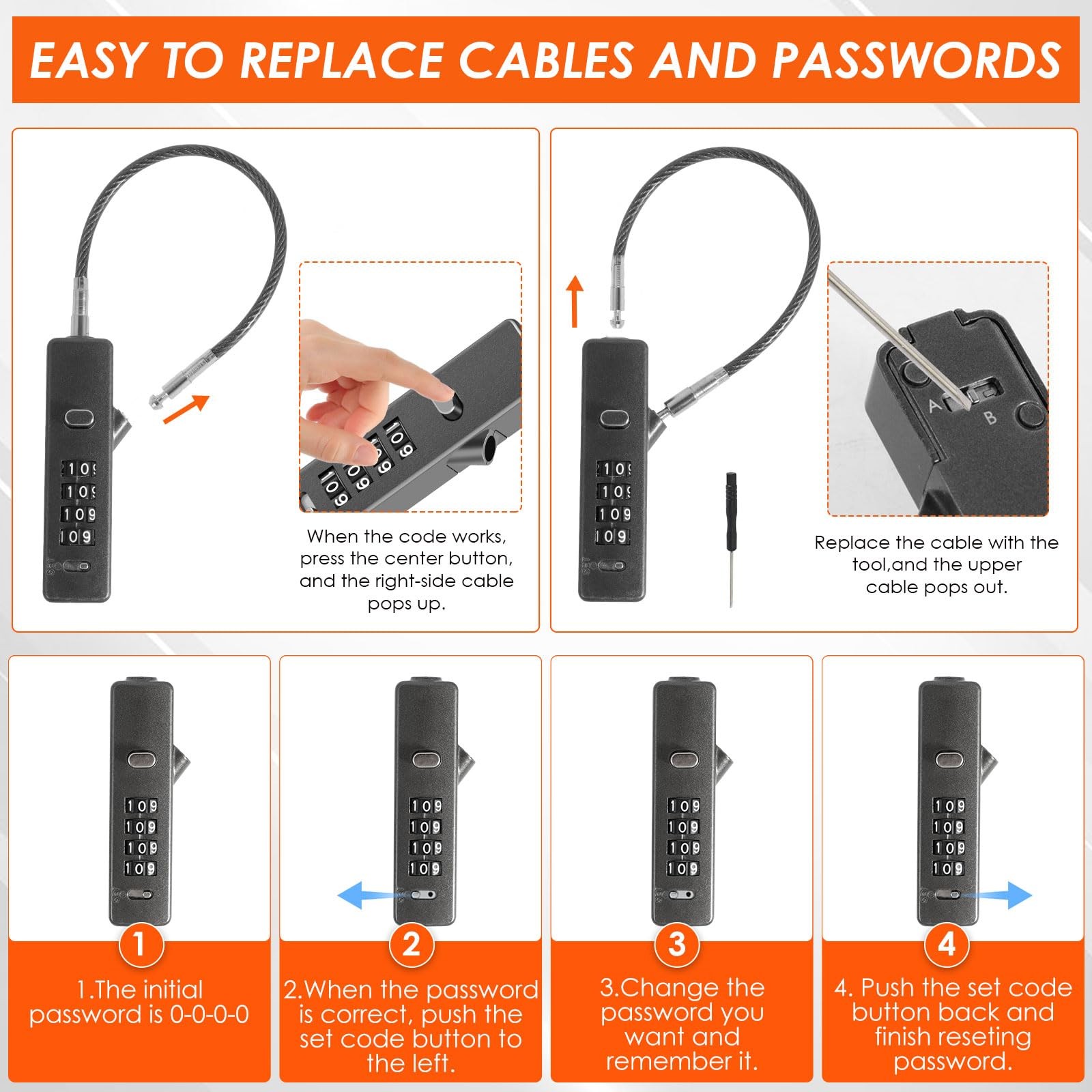 EASY TO REPLACE CABLES AND PASSWORDS

When the code works, press the center button, and the right-side cable pops up.

A B

Replace the cable with the tool,and the upper cable pops out.

1

1.The initial password is 0-0-0-0

2

2.When the password is correct, push the set code button to the left.

3

3.Change the password you want and remember it.

4

4. Push the set code button back and finish reseting password.