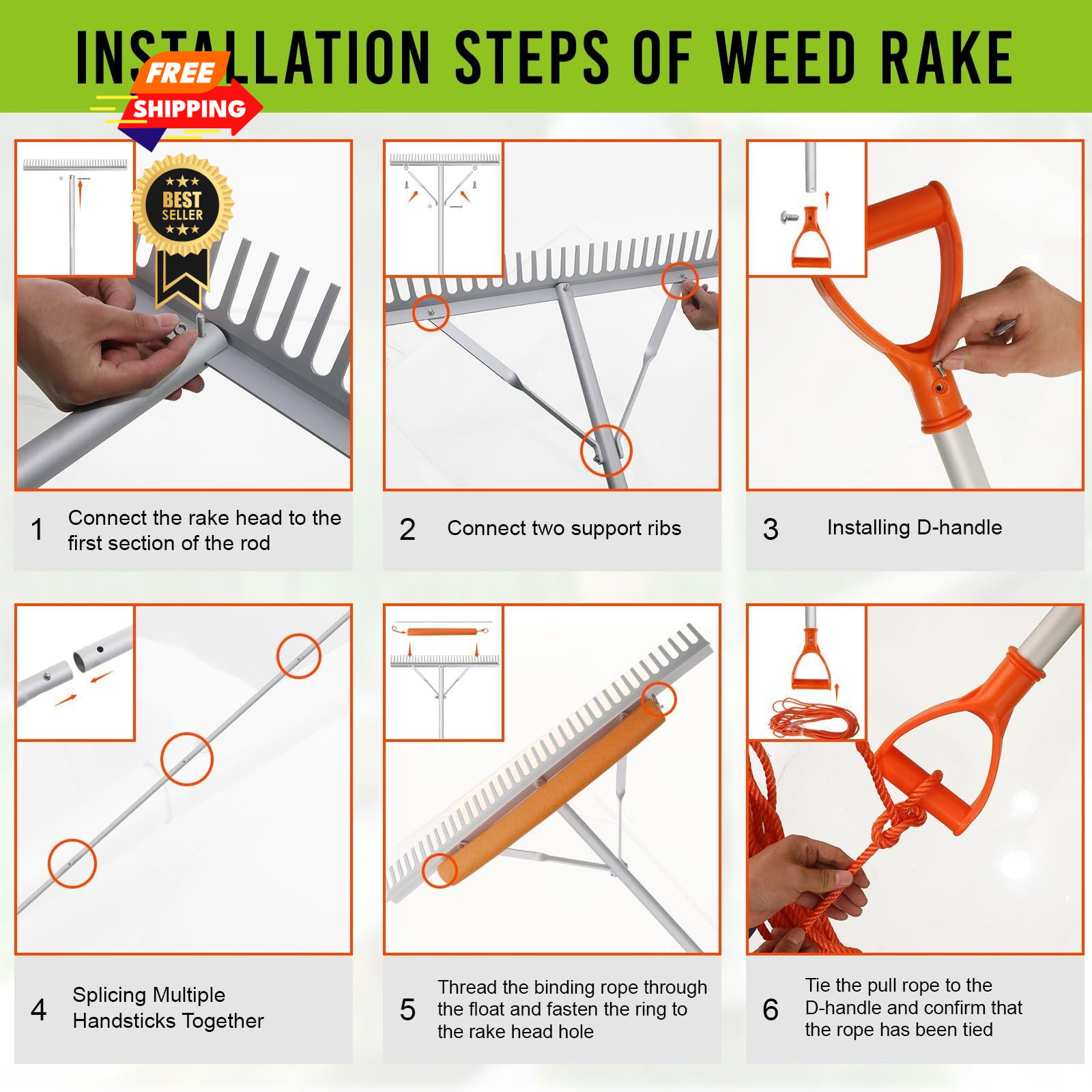 INSTALLATION STEPS OF WEED RAKE

FREE SHIPPING

BEST SELLER

1 Connect the rake head to the first section of the rod

2 Connect two support ribs

3 Installing D-handle

4 Splicing Multiple Handsticks Together

5 Thread the binding rope through the float and fasten the ring to the rake head hole

6 Tie the pull rope to the D-handle and confirm that the rope has been tied