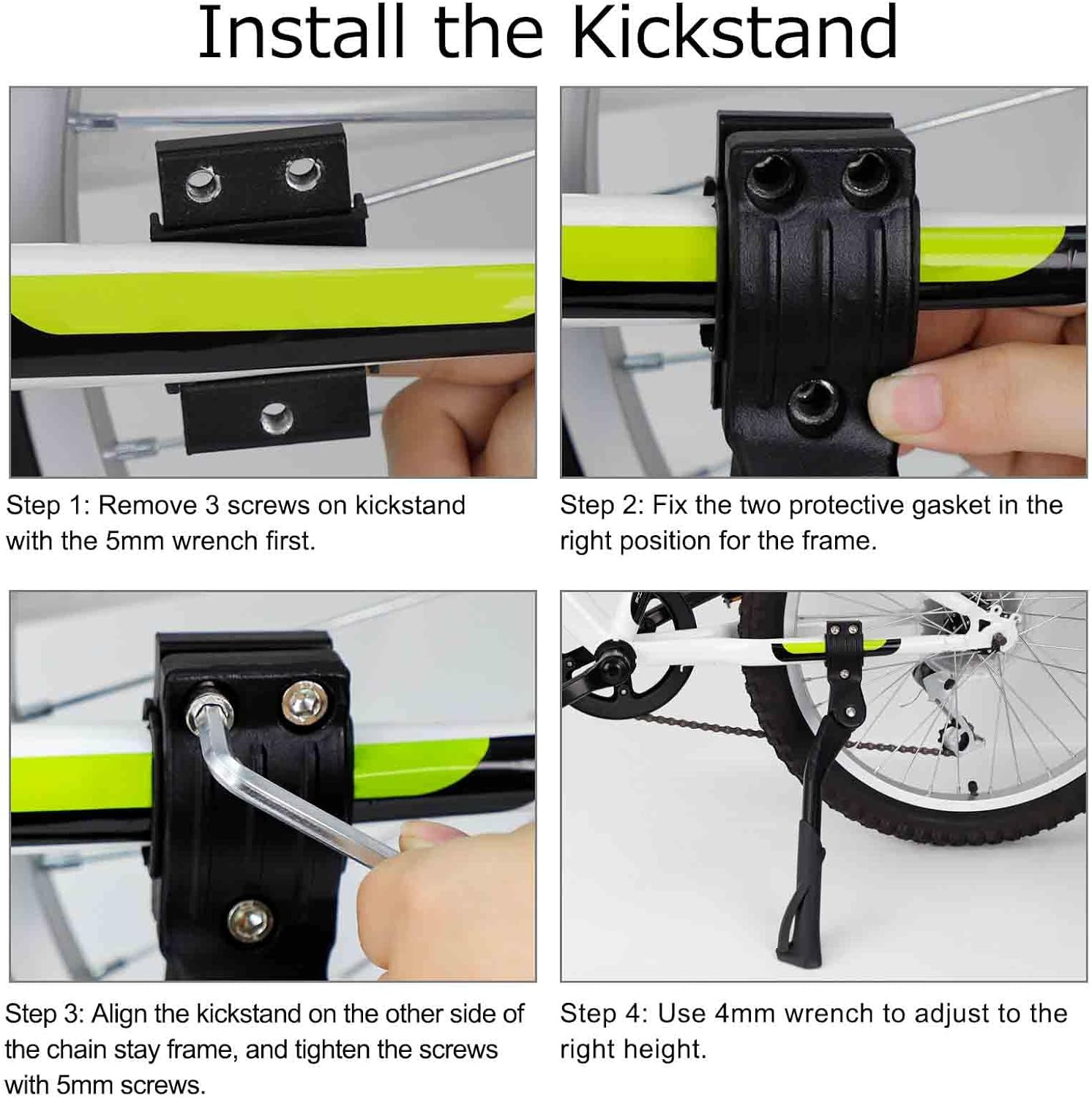 Install the Kickstand

Step 1: Remove 3 screws on kickstand with the 5mm wrench first.

Step 2: Fix the two protective gasket in the right position for the frame.

Step 3: Align the kickstand on the other side of the chain stay frame, and tighten the screws with 5mm screws.

Step 4: Use 4mm wrench to adjust to the right height.