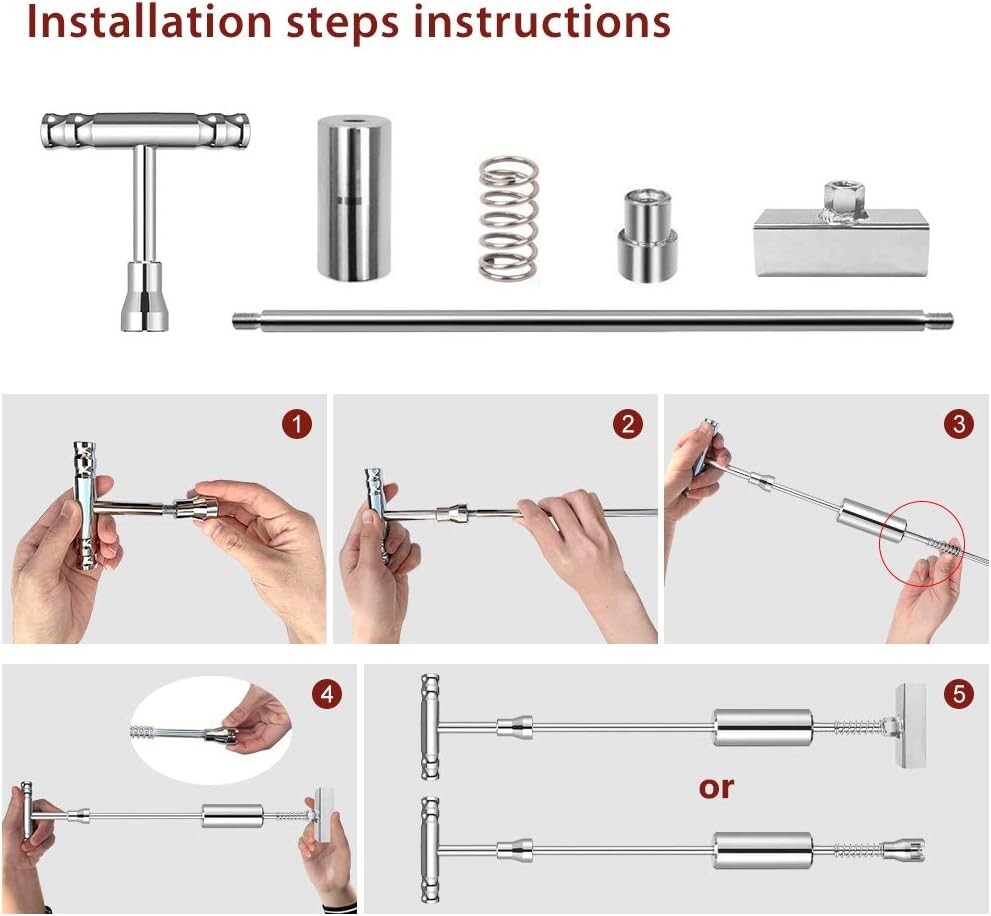 Installation steps instructions

1

2

3

4

5

or