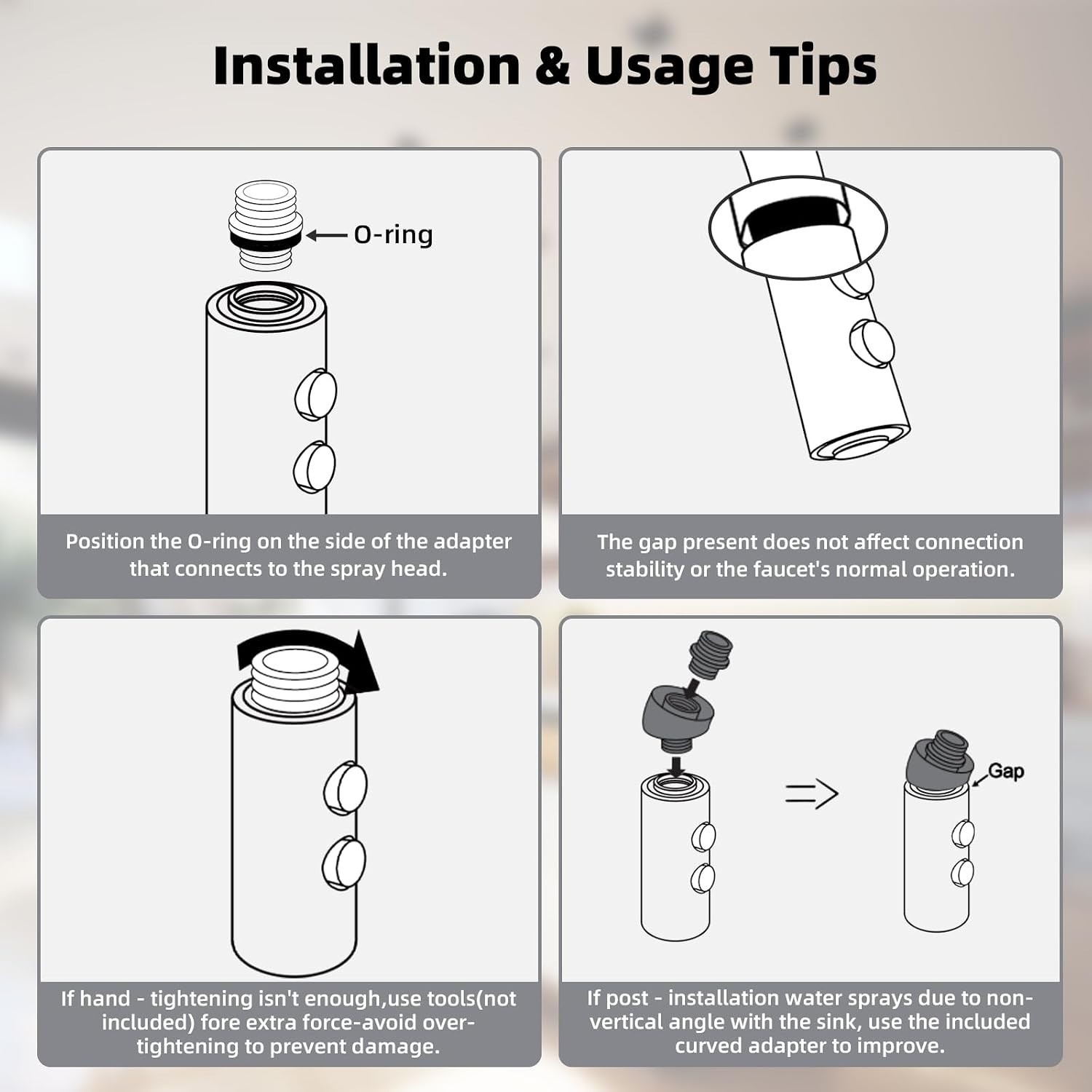 Installation & Usage Tips

O-ring

Position the O-ring on the side of the adapter that connects to the spray head.

The gap present does not affect connection stability or the faucet's normal operation.

If hand - tightening isn't enough,use tools(not included) fore extra force-avoid over-tightening to prevent damage.

Gap

If post - installation water sprays due to non-vertical angle with the sink, use the included curved adapter to improve.