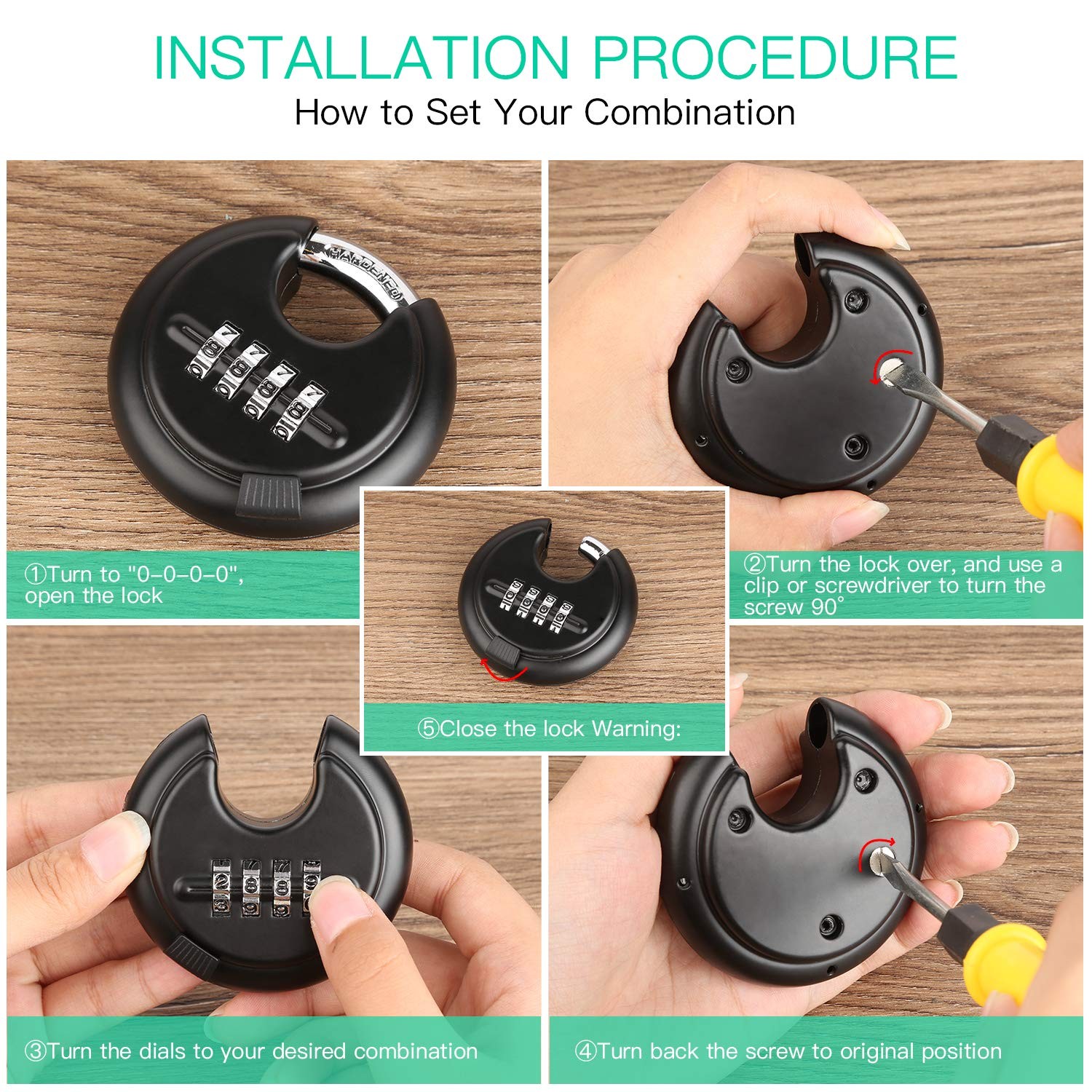 INSTALLATION PROCEDURE

How to Set Your Combination

HARDENED

①Turn to "0-0-0-0", open the lock

②Turn the lock over, and use a clip or screwdriver to turn the screw 90°

⑤Close the lock Warning:

③Turn the dials to your desired combination

④Turn back the screw to original position