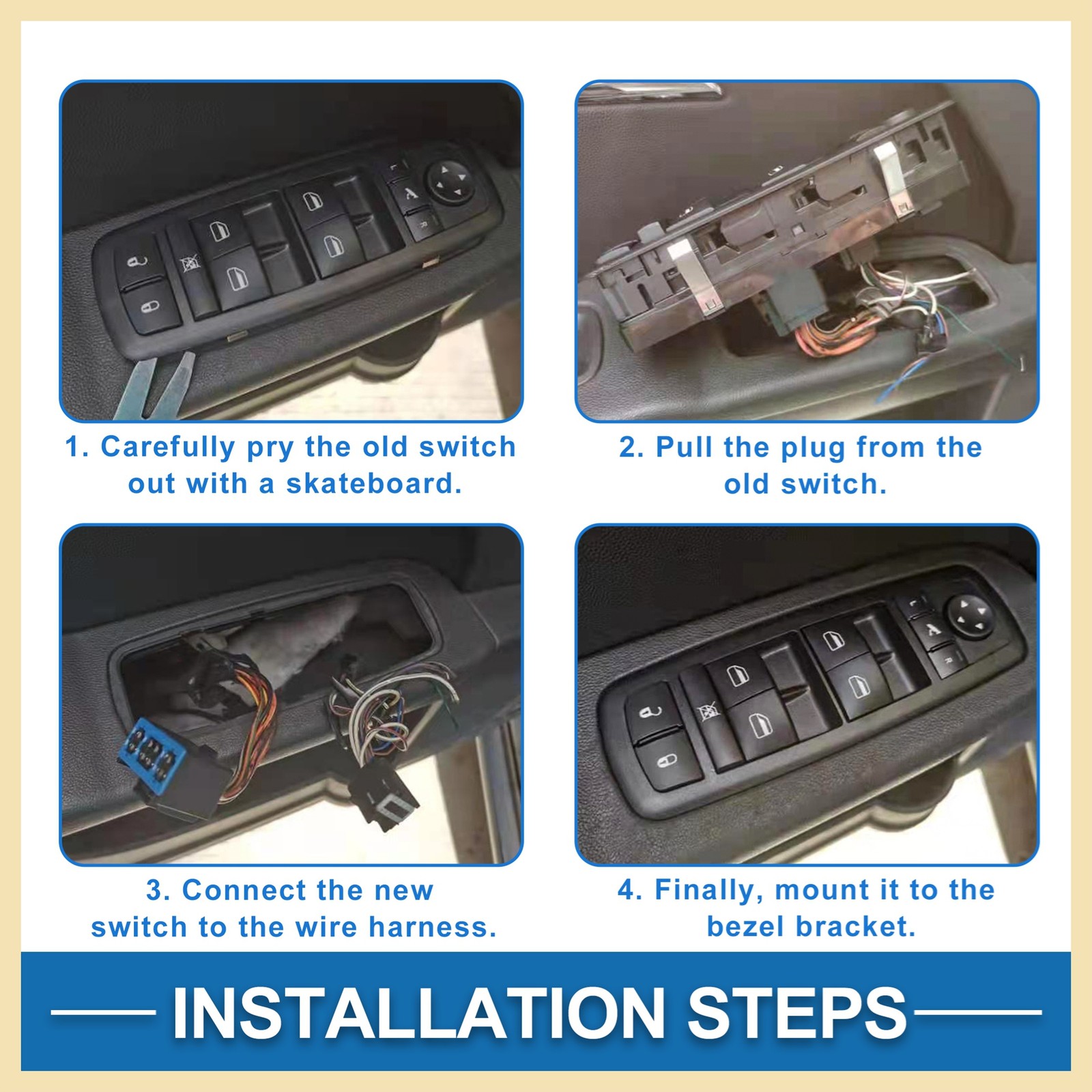 1. Carefully pry the old switch out with a skateboard.

2. Pull the plug from the old switch.

3. Connect the new switch to the wire harness.

4. Finally, mount it to the bezel bracket.

INSTALLATION STEPS