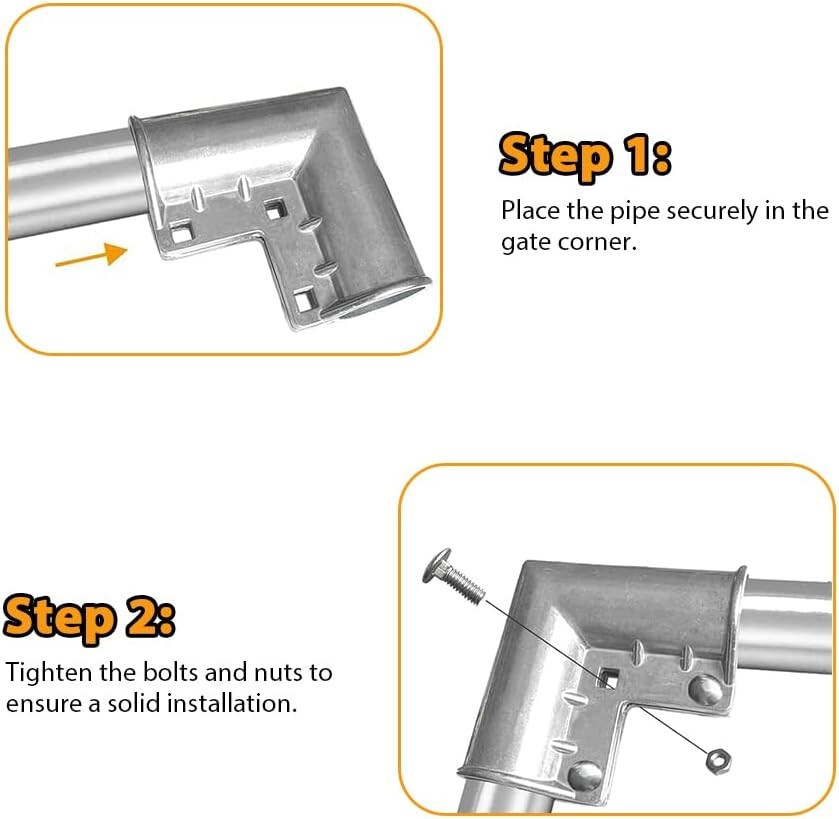 Step 1:

Place the pipe securely in the gate corner.

Step 2:

Tighten the bolts and nuts to ensure a solid installation.