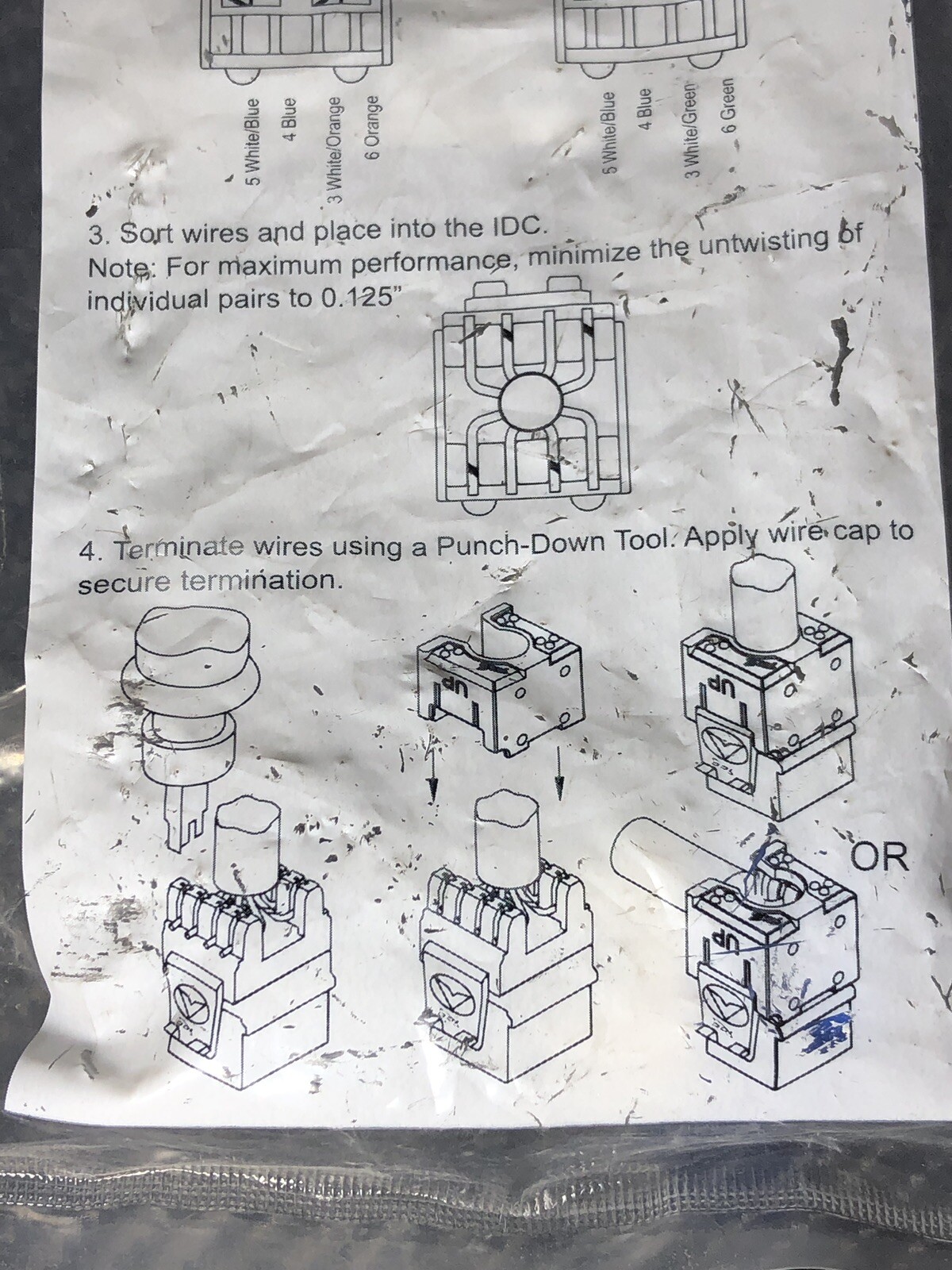 5 White/Blue
4 Blue
3 White/Orange
6 Orange

5 White/Blue
4 Blue
3 White/Green
6 Green

3. Sort wires and place into the IDC.
Note: For maximum performance, minimize the untwisting of individual pairs to 0.125"

4. Terminate wires using a Punch-Down Tool. Apply wire cap to secure termination.

up

up

OR

up