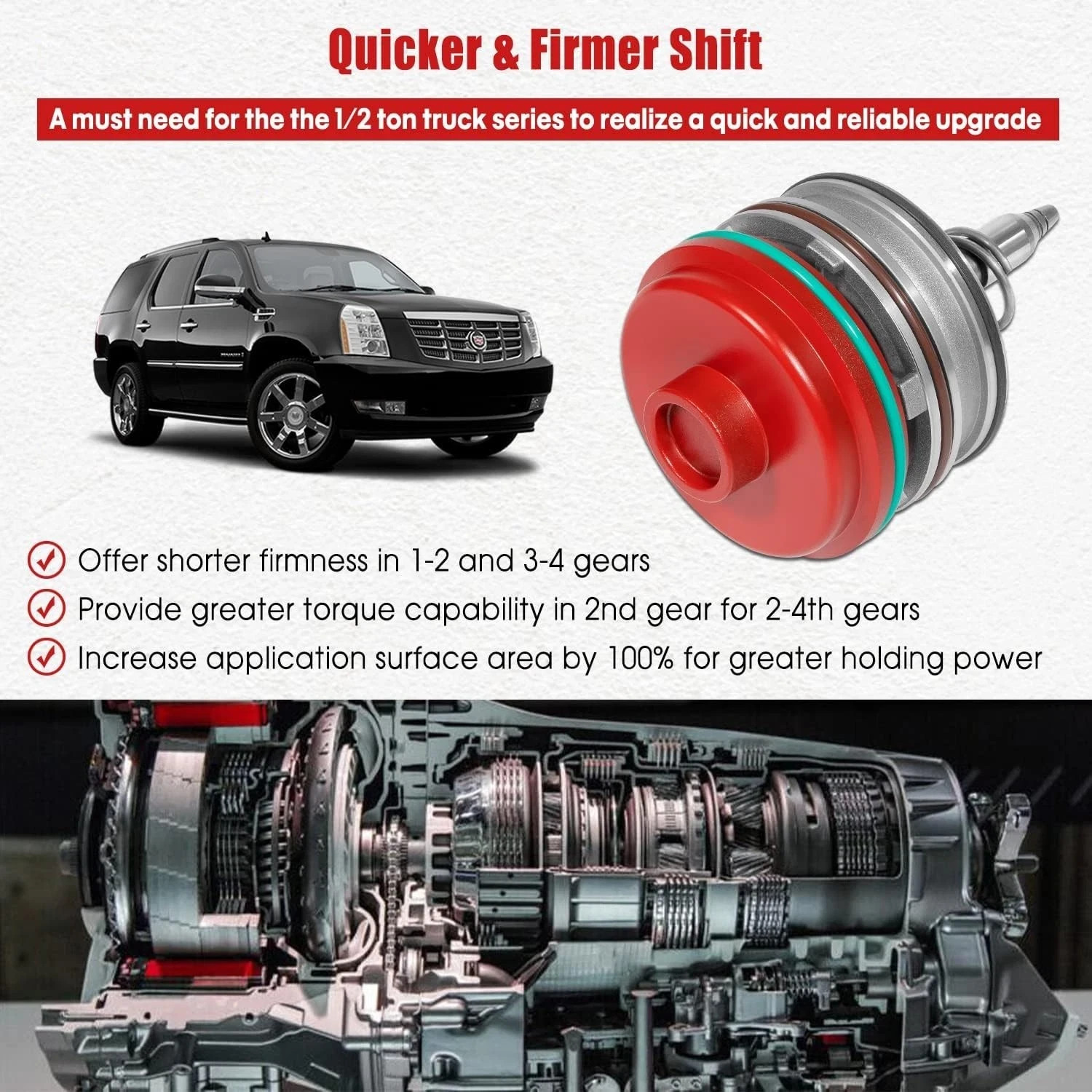 Quicker & Firmer Shift

A must need for the the 1/2 ton truck series to realize a quick and reliable upgrade

Offer shorter firmness in 1-2 and 3-4 gears

Provide greater torque capability in 2nd gear for 2-4th gears

Increase application surface area by 100% for greater holding power