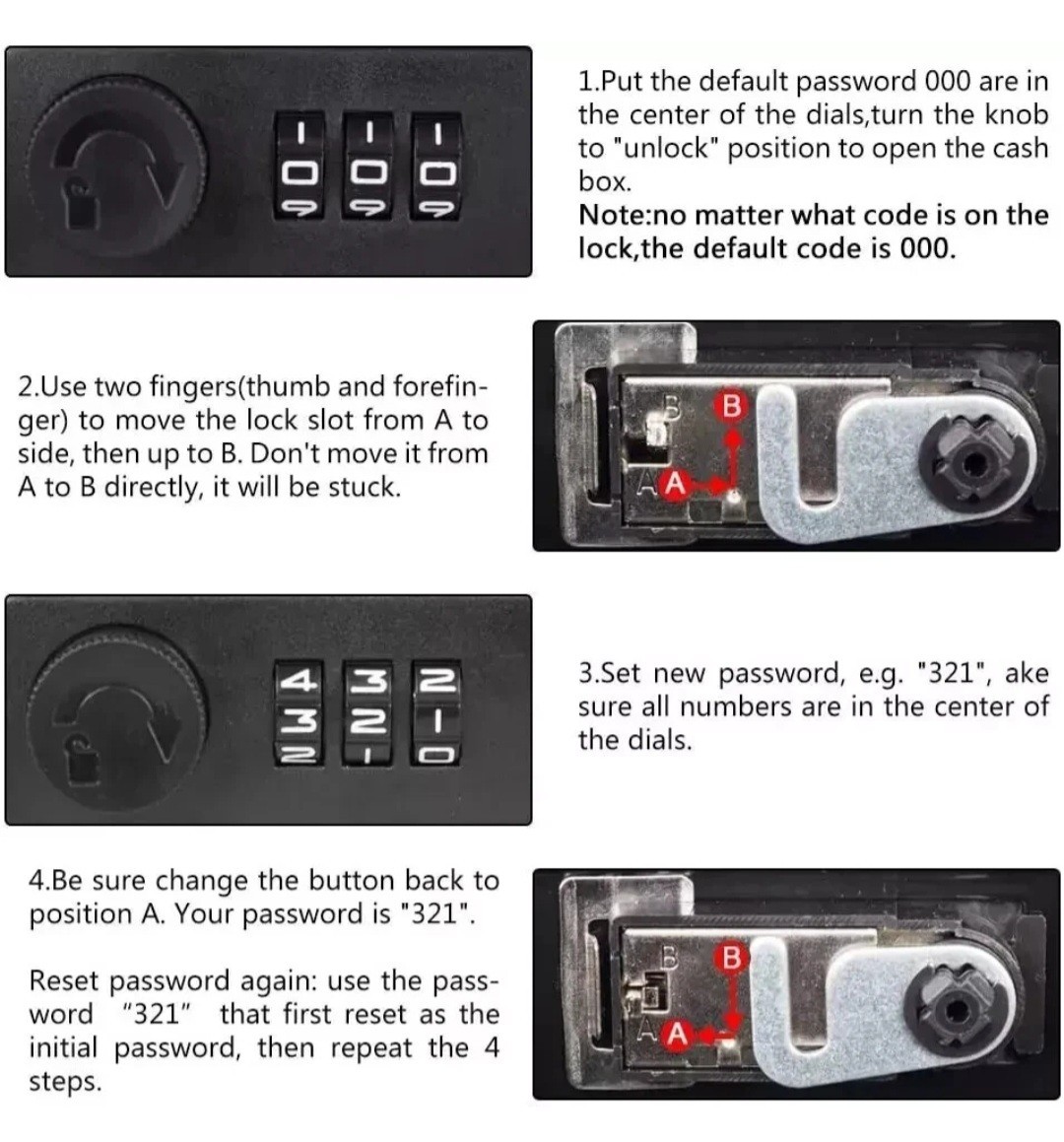 1 0 9 1 0 9 1 0 9

1.Put the default password 000 are in the center of the dials,turn the knob to "unlock" position to open the cash box.
Note:no matter what code is on the lock,the default code is 000.

2.Use two fingers(thumb and forefinger) to move the lock slot from A to side, then up to B. Don't move it from A to B directly, it will be stuck.

B B A A

4 3 2 3 2 1 2 1 0

3.Set new password, e.g. "321", ake sure all numbers are in the center of the dials.

4.Be sure change the button back to position A. Your password is "321".

Reset password again: use the password "321" that first reset as the initial password, then repeat the 4 steps.

B B A A