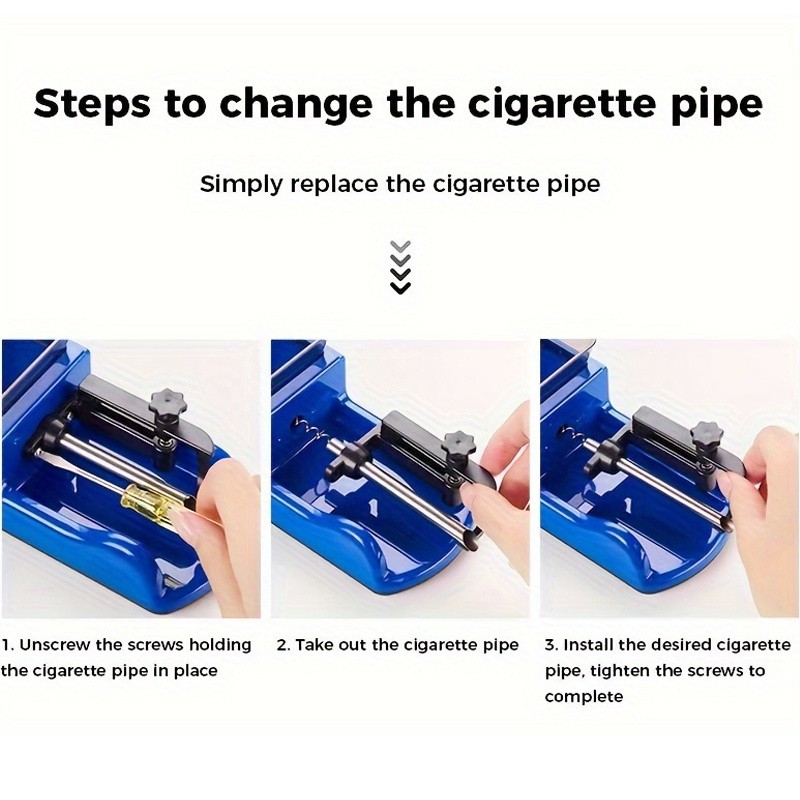 Steps to change the cigarette pipe

Simply replace the cigarette pipe

1. Unscrew the screws holding the cigarette pipe in place

2. Take out the cigarette pipe

3. Install the desired cigarette pipe, tighten the screws to complete