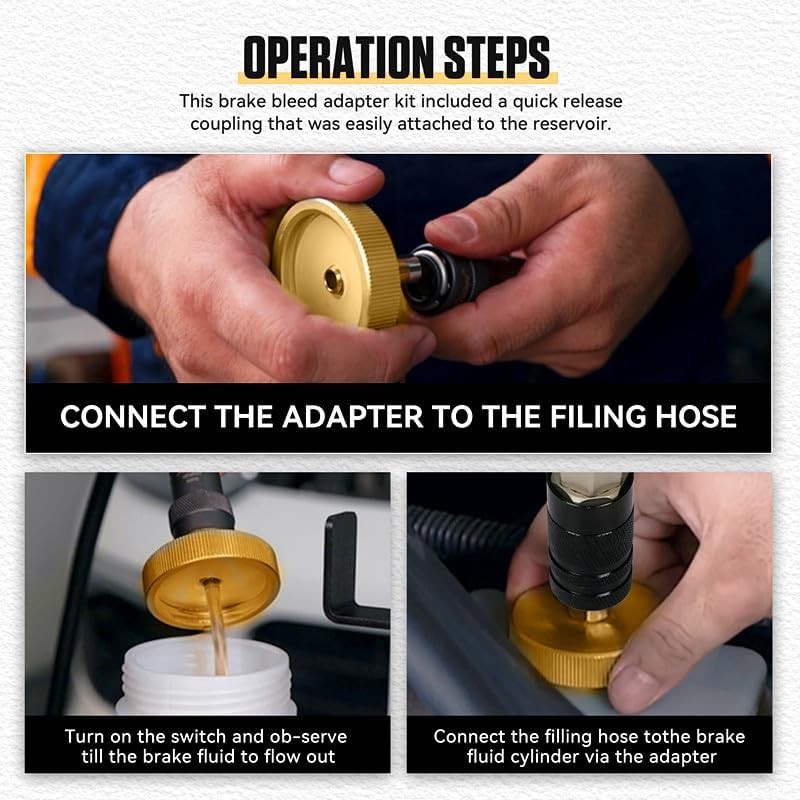 OPERATION STEPS

This brake bleed adapter kit included a quick release coupling that was easily attached to the reservoir.

CONNECT THE ADAPTER TO THE FILING HOSE

Turn on the switch and ob-serve till the brake fluid to flow out

Connect the filling hose tothe brake fluid cylinder via the adapter