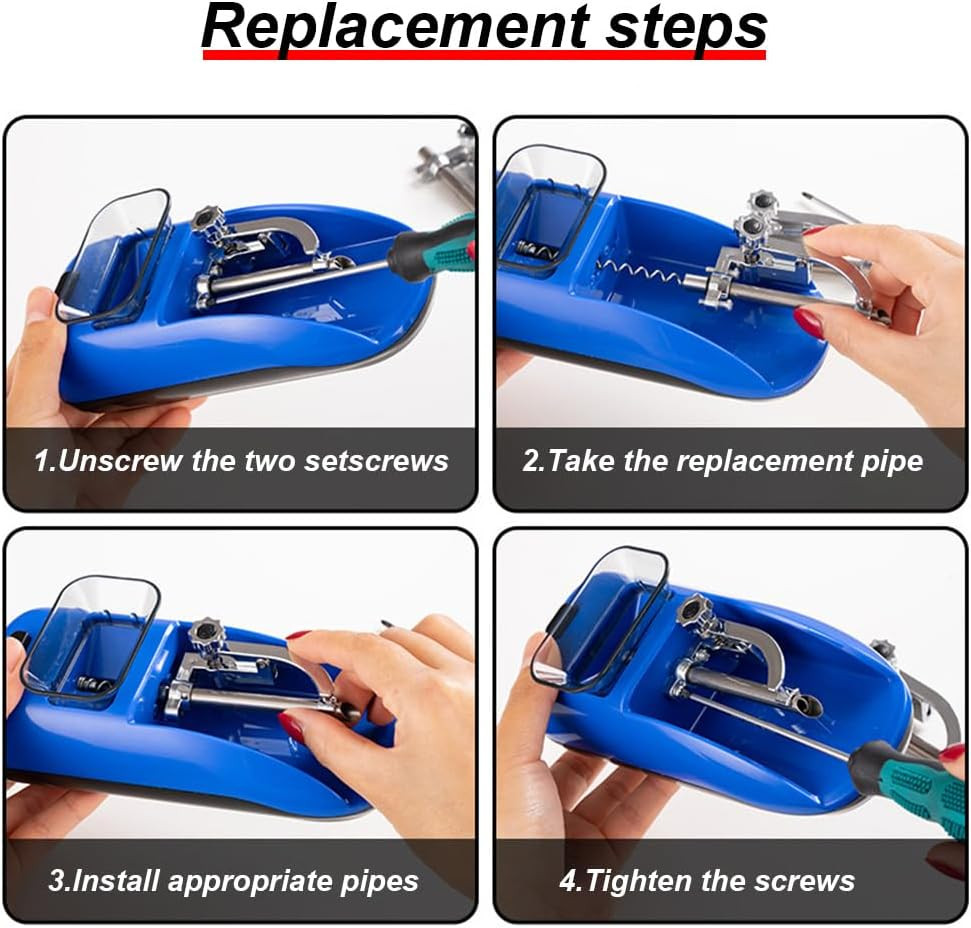 Replacement steps

1.Unscrew the two setscrews

2.Take the replacement pipe

3.Install appropriate pipes

4.Tighten the screws