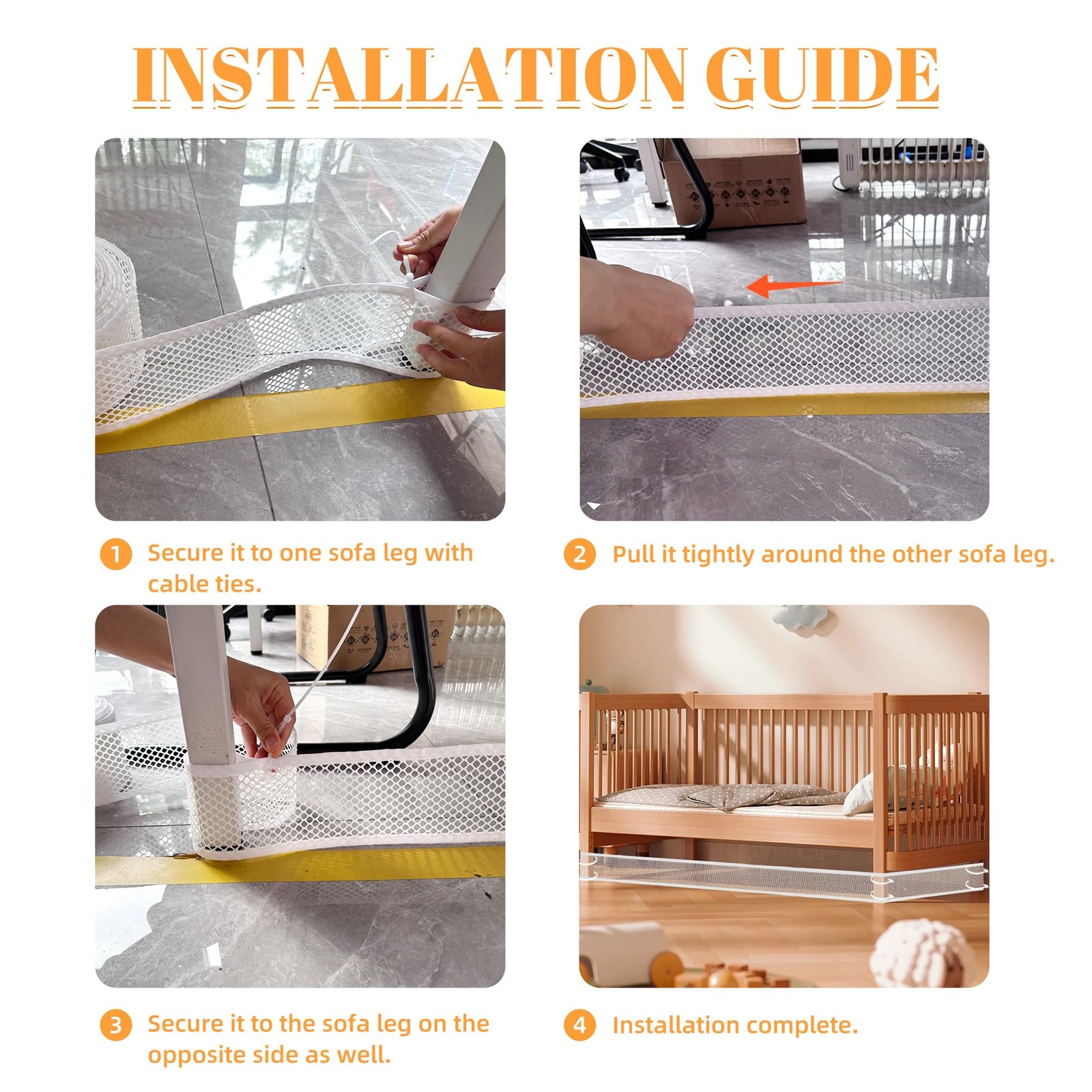 INSTALLATION GUIDE

1 Secure it to one sofa leg with cable ties.

2 Pull it tightly around the other sofa leg.

3 Secure it to the sofa leg on the opposite side as well.

4 Installation complete.