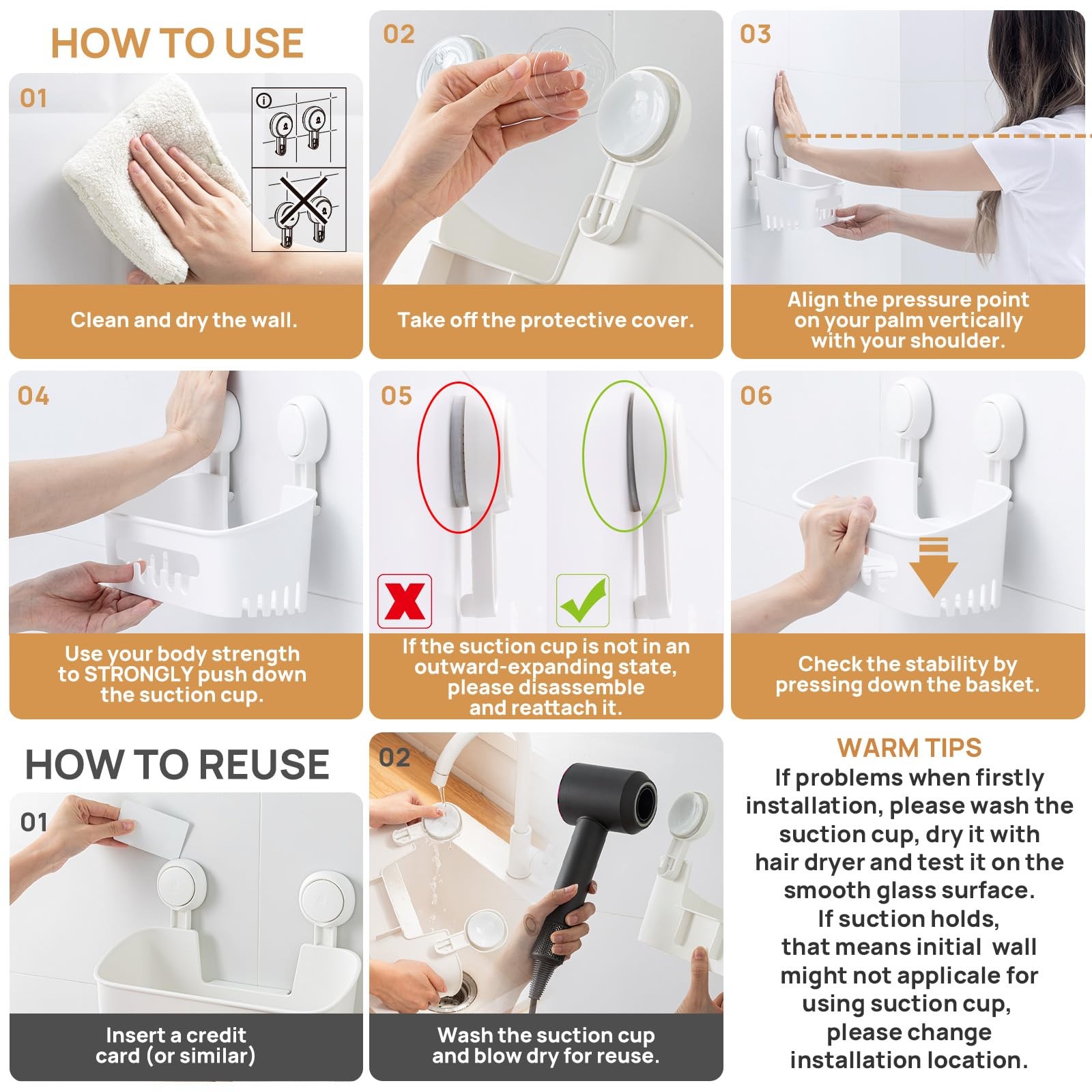 HOW TO USE

01

Clean and dry the wall.

02

Take off the protective cover.

03

Align the pressure point on your palm vertically with your shoulder.

04

Use your body strength to STRONGLY push down the suction cup.

05

If the suction cup is not in an outward-expanding state, please disassemble and reattach it.

06

Check the stability by pressing down the basket.

HOW TO REUSE

01

Insert a credit card (or similar)

02

Wash the suction cup and blow dry for reuse.

WARM TIPS

If problems when firstly installation, please wash the suction cup, dry it with hair dryer and test it on the smooth glass surface. If suction holds, that means initial wall might not applicale for using suction cup, please change installation location.