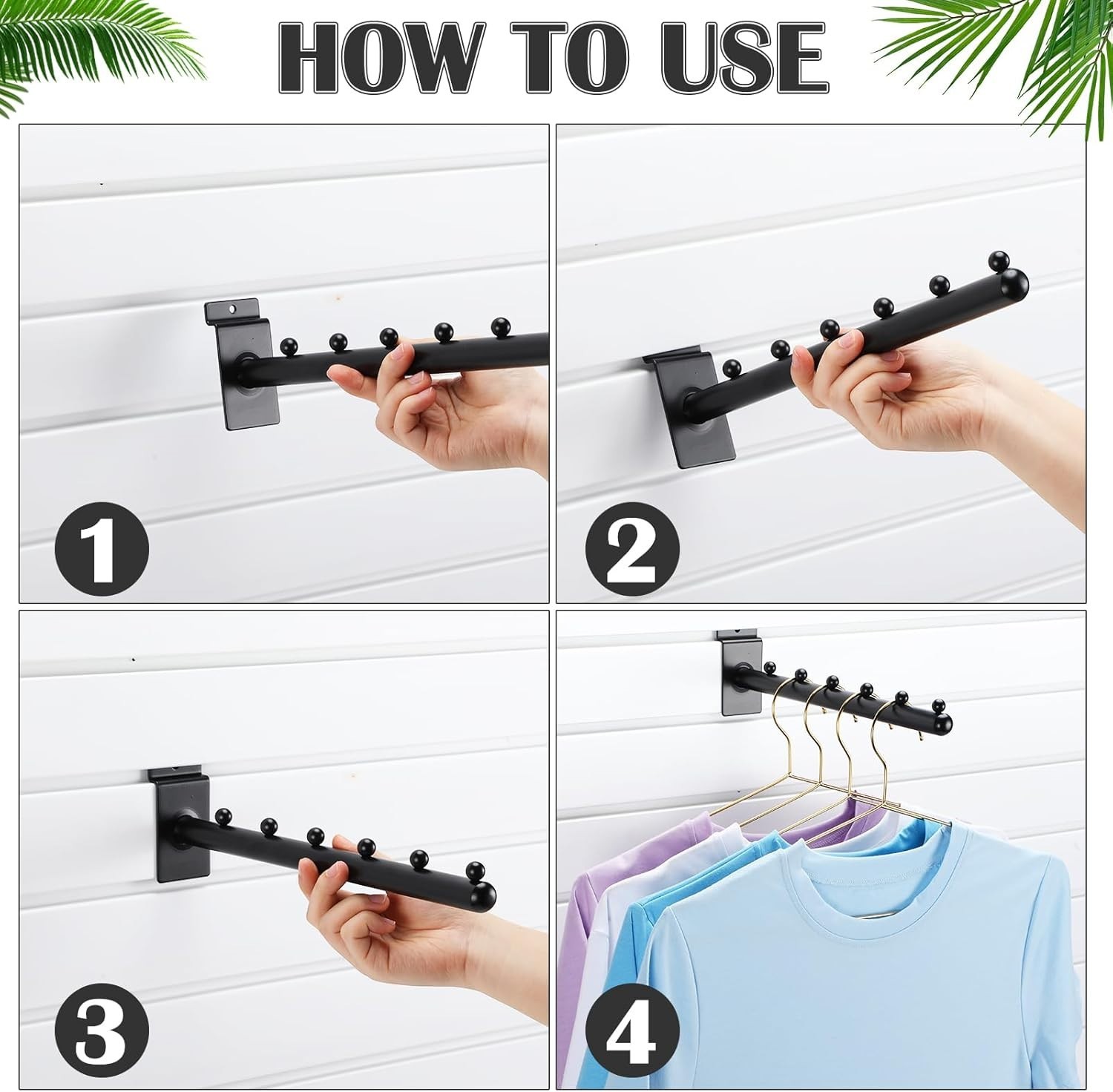 HOW TO USE

1

2

3

4