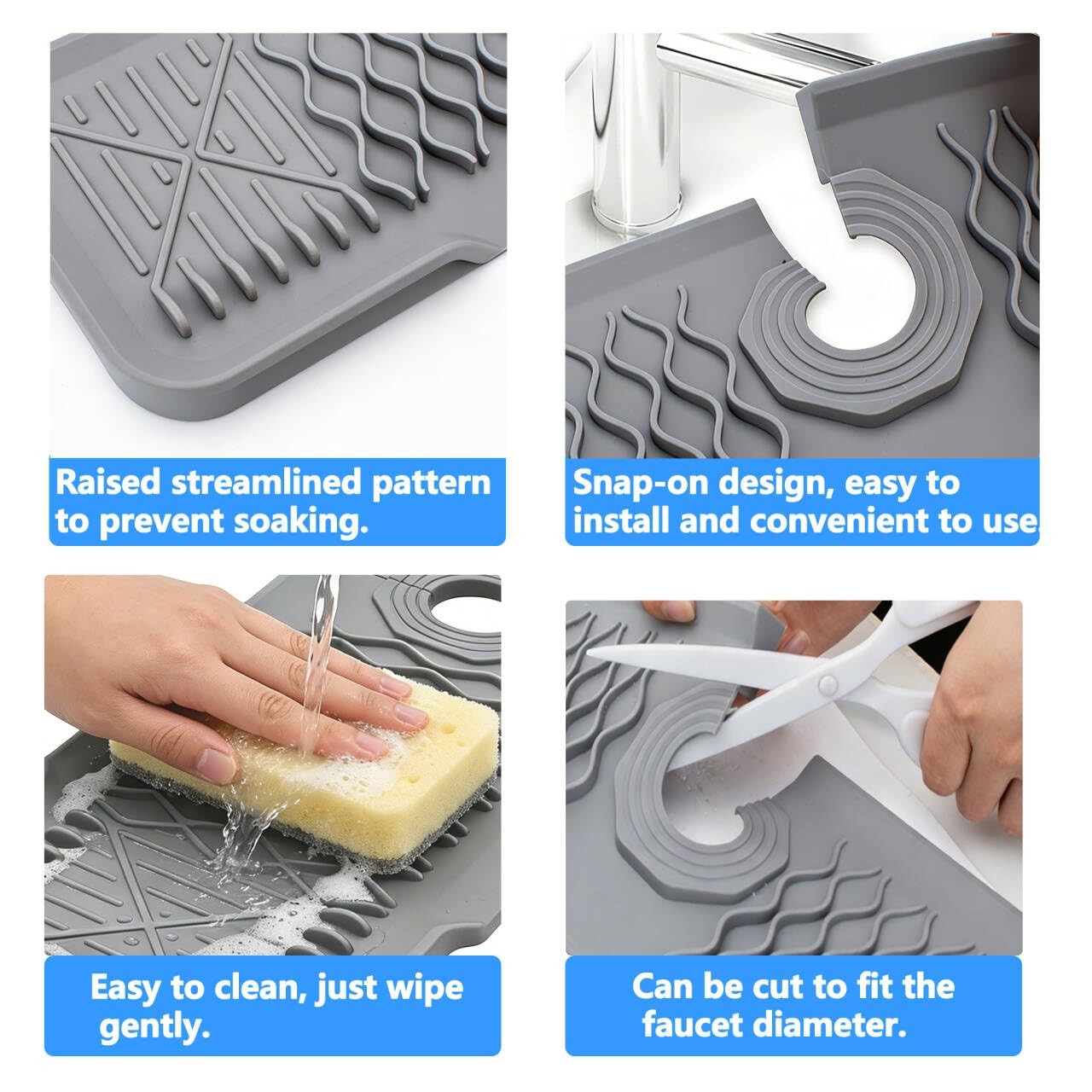 Raised streamlined pattern to prevent soaking.

Snap-on design, easy to install and convenient to use.

Easy to clean, just wipe gently.

Can be cut to fit the faucet diameter.