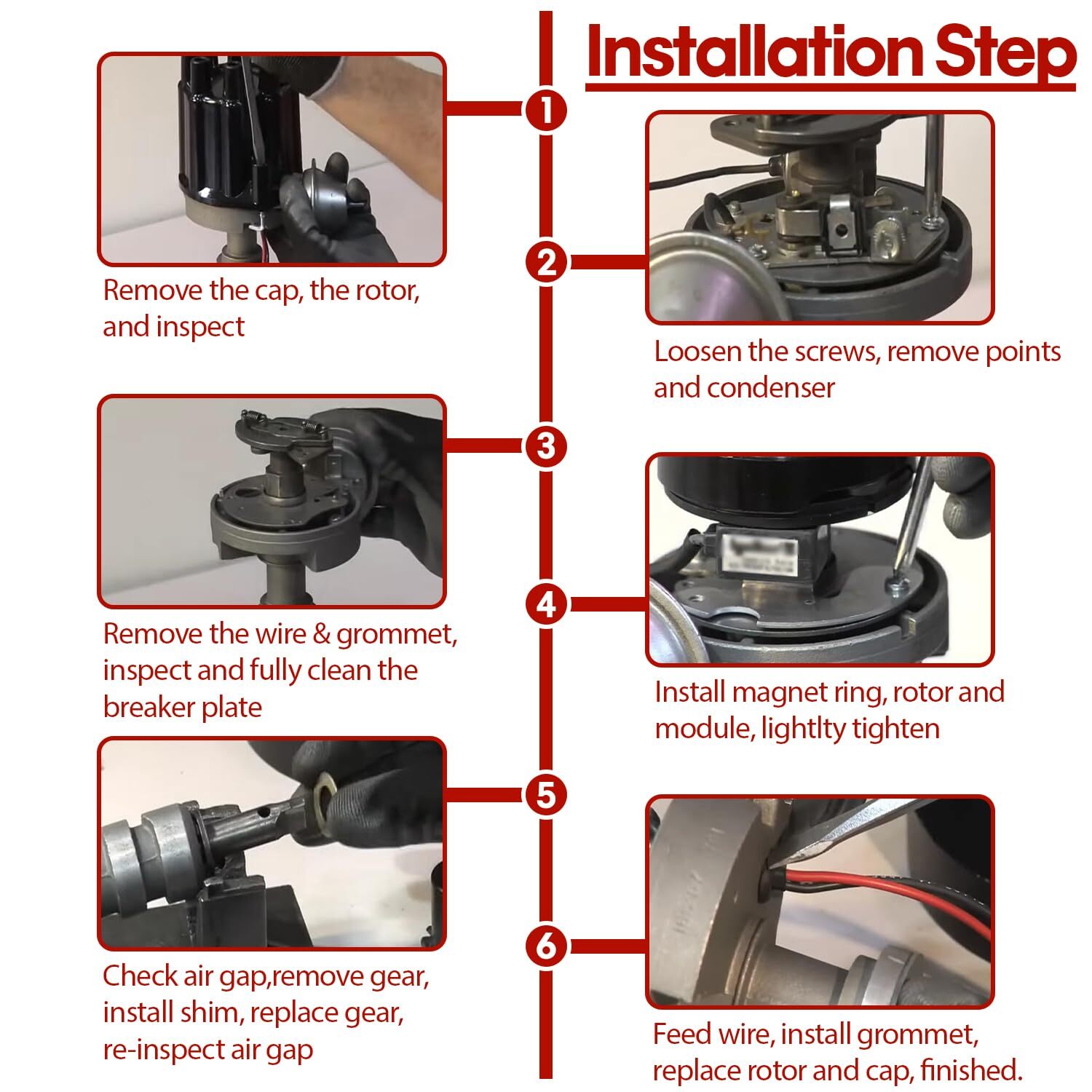 Installation Step

1

Remove the cap, the rotor, and inspect

2

Loosen the screws, remove points and condenser

3

Remove the wire & grommet, inspect and fully clean the breaker plate

4

Install magnet ring, rotor and module, lightlty tighten

5

Check air gap,remove gear, install shim, replace gear, re-inspect air gap

6

Feed wire, install grommet, replace rotor and cap, finished.