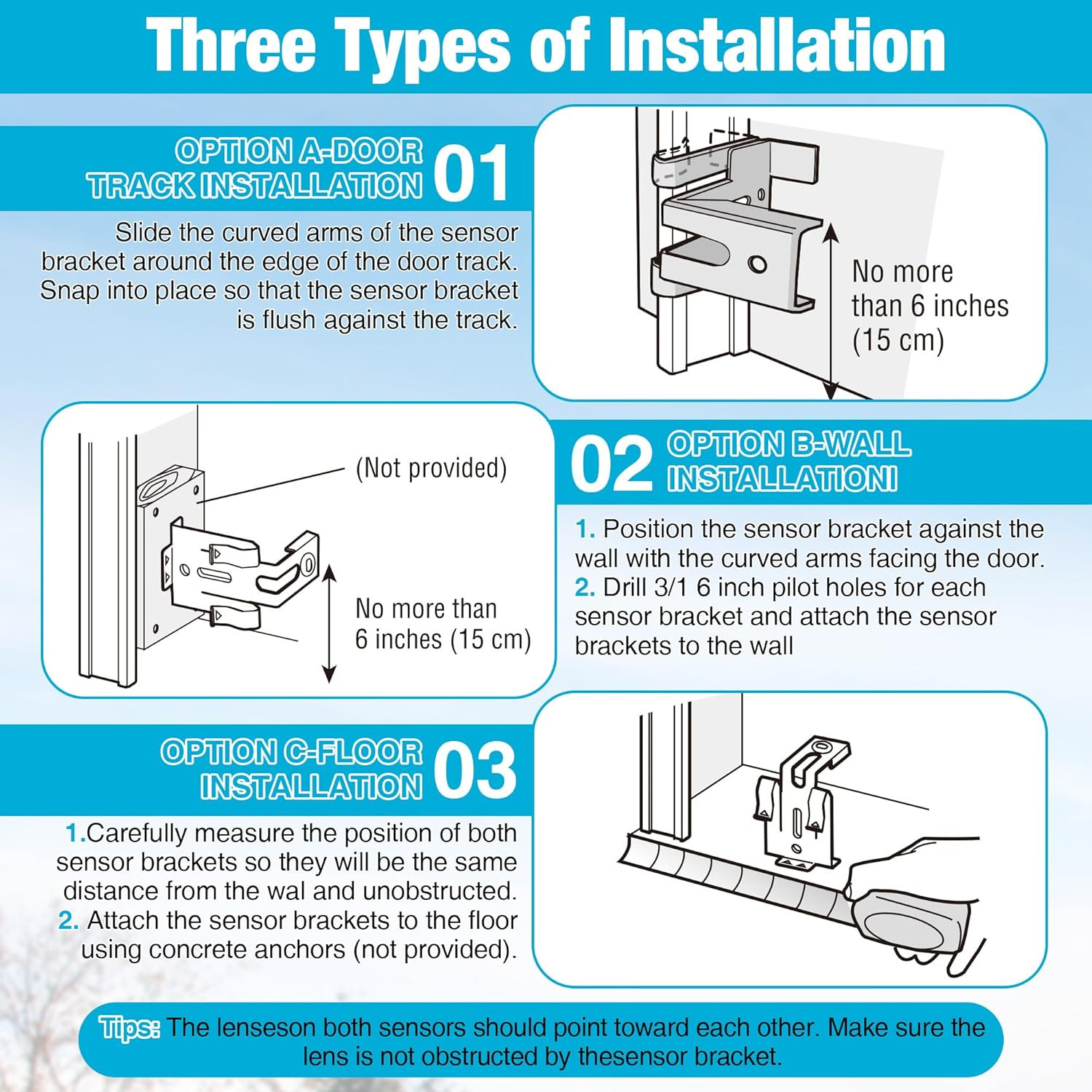 Three Types of Installation

OPTION A-DOOR TRACK INSTALLATION 01

Slide the curved arms of the sensor bracket around the edge of the door track. Snap into place so that the sensor bracket is flush against the track.

No more than 6 inches (15 cm)

(Not provided)

No more than 6 inches (15 cm)

02 OPTION B-WALL INSTALLATIONI

1. Position the sensor bracket against the wall with the curved arms facing the door.
2. Drill 3/1 6 inch pilot holes for each sensor bracket and attach the sensor brackets to the wall

OPTION C-FLOOR INSTALLATION 03

1.Carefully measure the position of both sensor brackets so they will be the same distance from the wal and unobstructed.
2. Attach the sensor brackets to the floor using concrete anchors (not provided).

Tips: The lenseson both sensors should point toward each other. Make sure the lens is not obstructed by thesensor bracket.