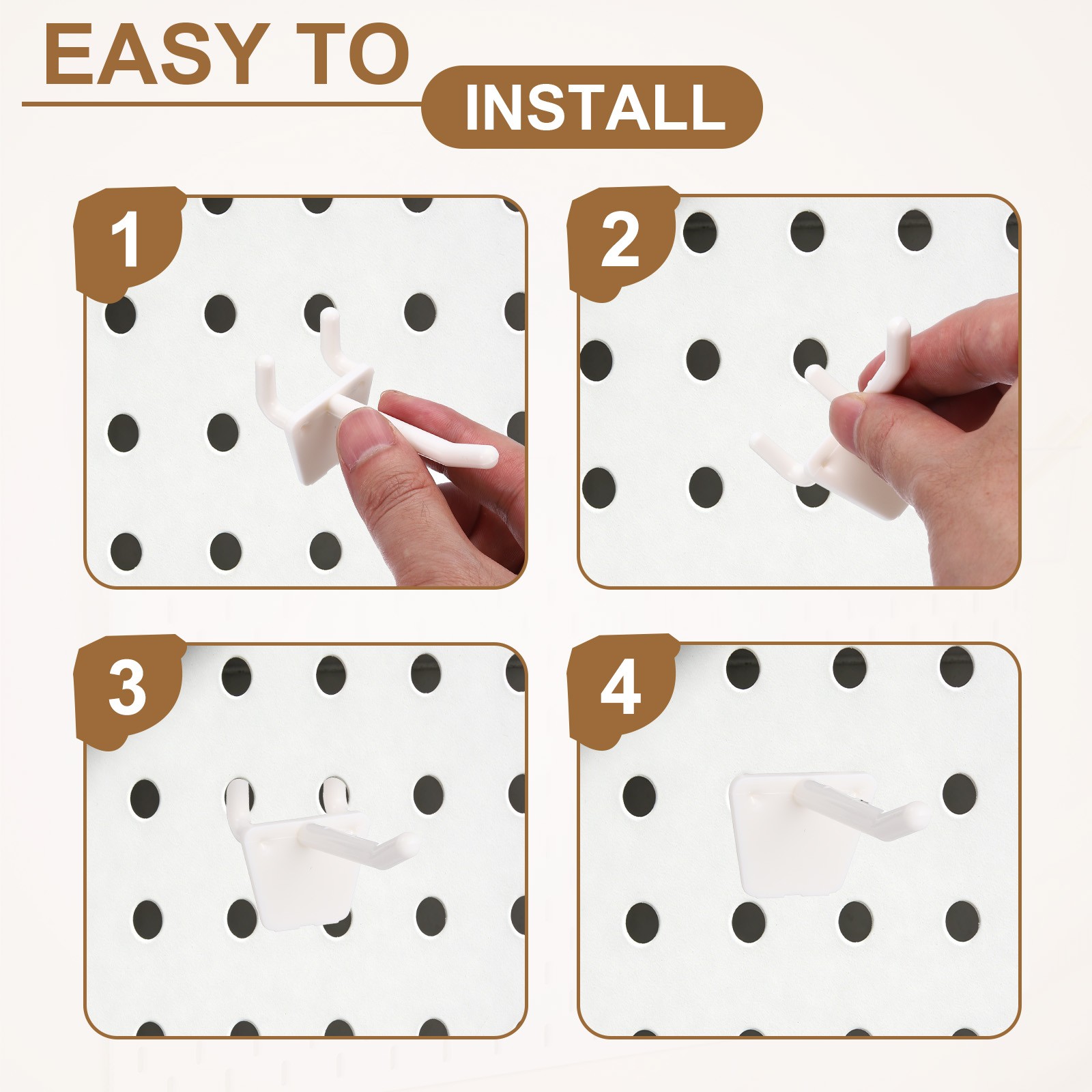 EASY TO INSTALL

1

2

3

4