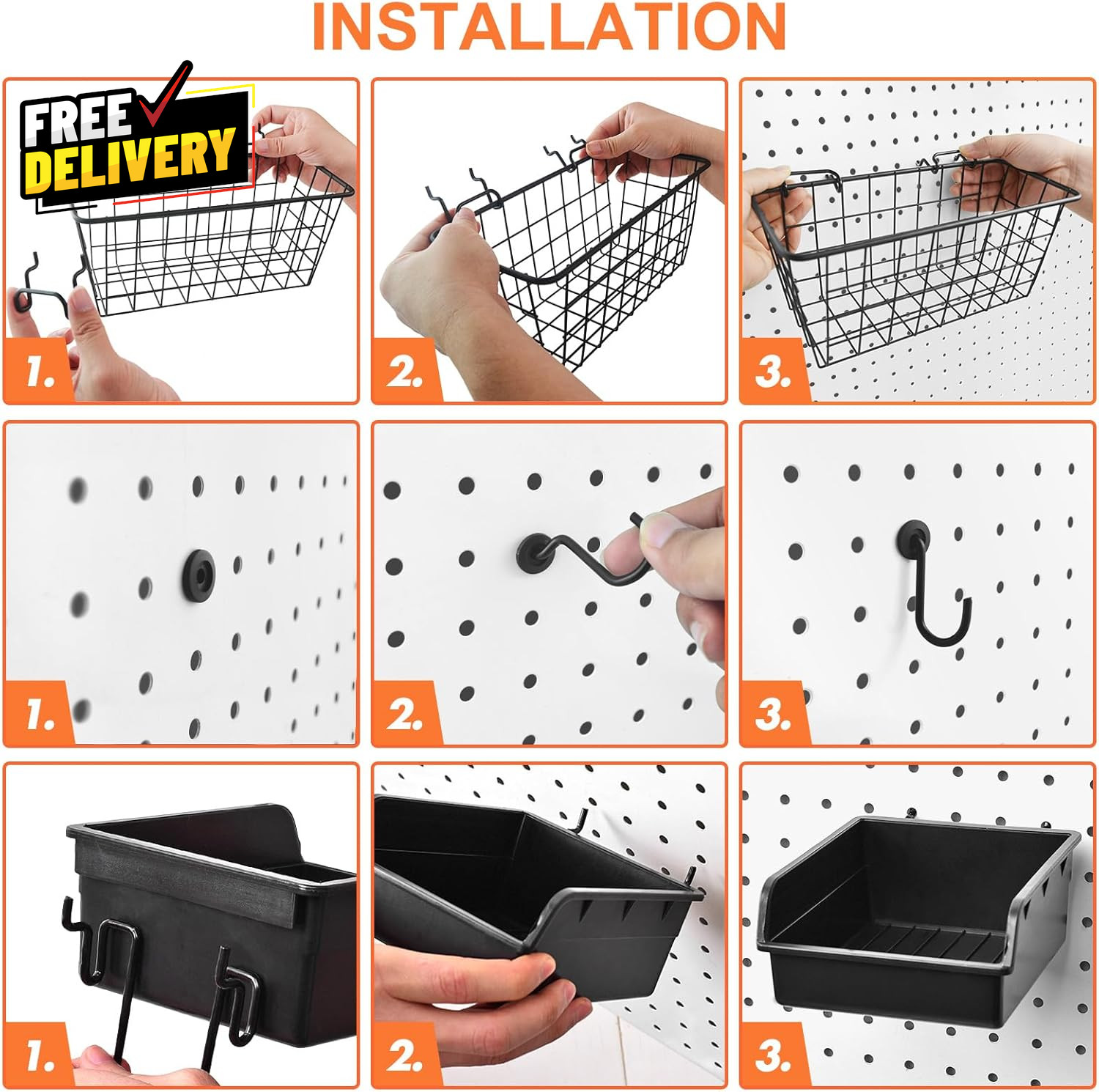 INSTALLATION

FREE DELIVERY

1.

2.

3.

1.

2.

3.

1.

2.

3.