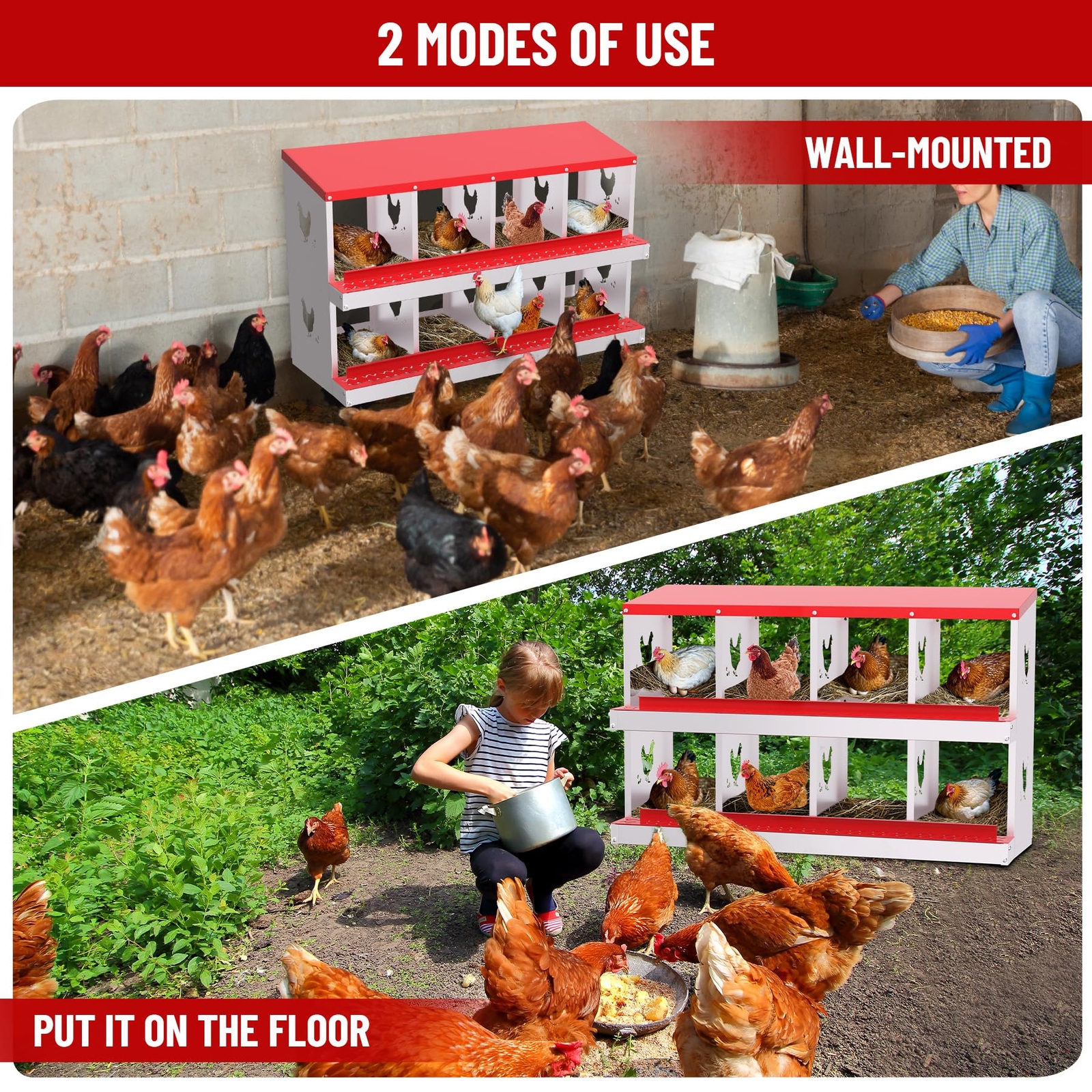 2 MODES OF USE

WALL-MOUNTED

PUT IT ON THE FLOOR