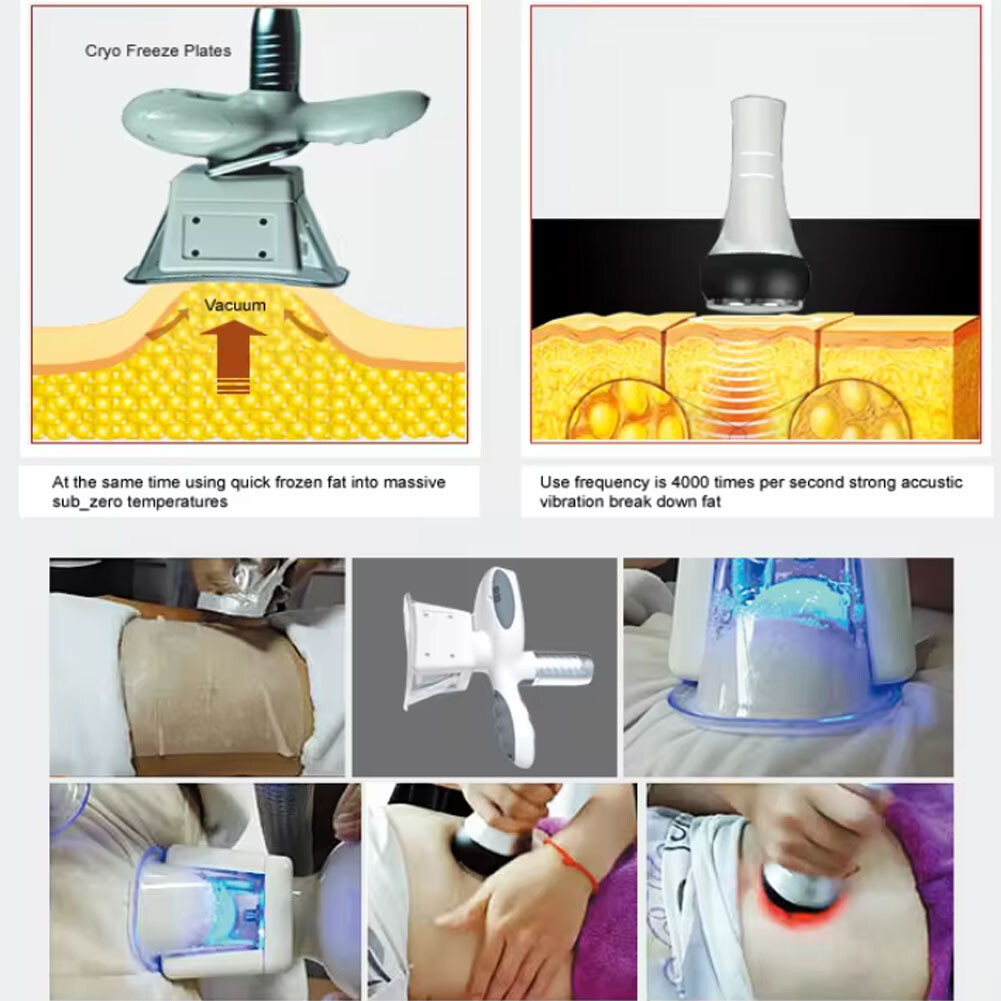 Cryo Freeze Plates

Vacuum

At the same time using quick frozen fat into massive sub_zero temperatures

Use frequency is 4000 times per second strong accustic vibration break down fat