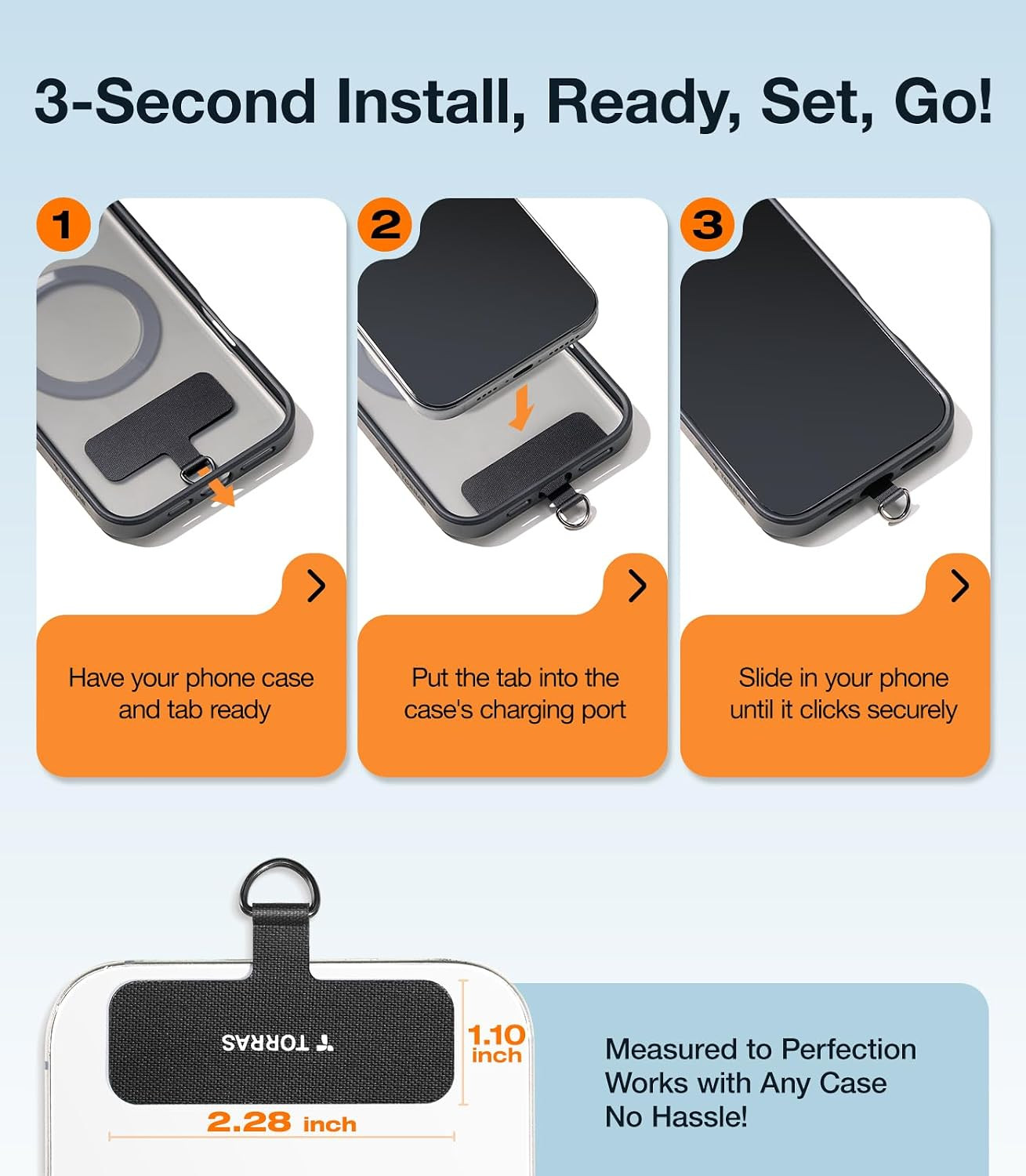 3-Second Install, Ready, Set, Go!

1

Have your phone case and tab ready

2

Put the tab into the case's charging port

3

Slide in your phone until it clicks securely

TORRAS

1.10 inch

2.28 inch

Measured to Perfection
Works with Any Case
No Hassle!