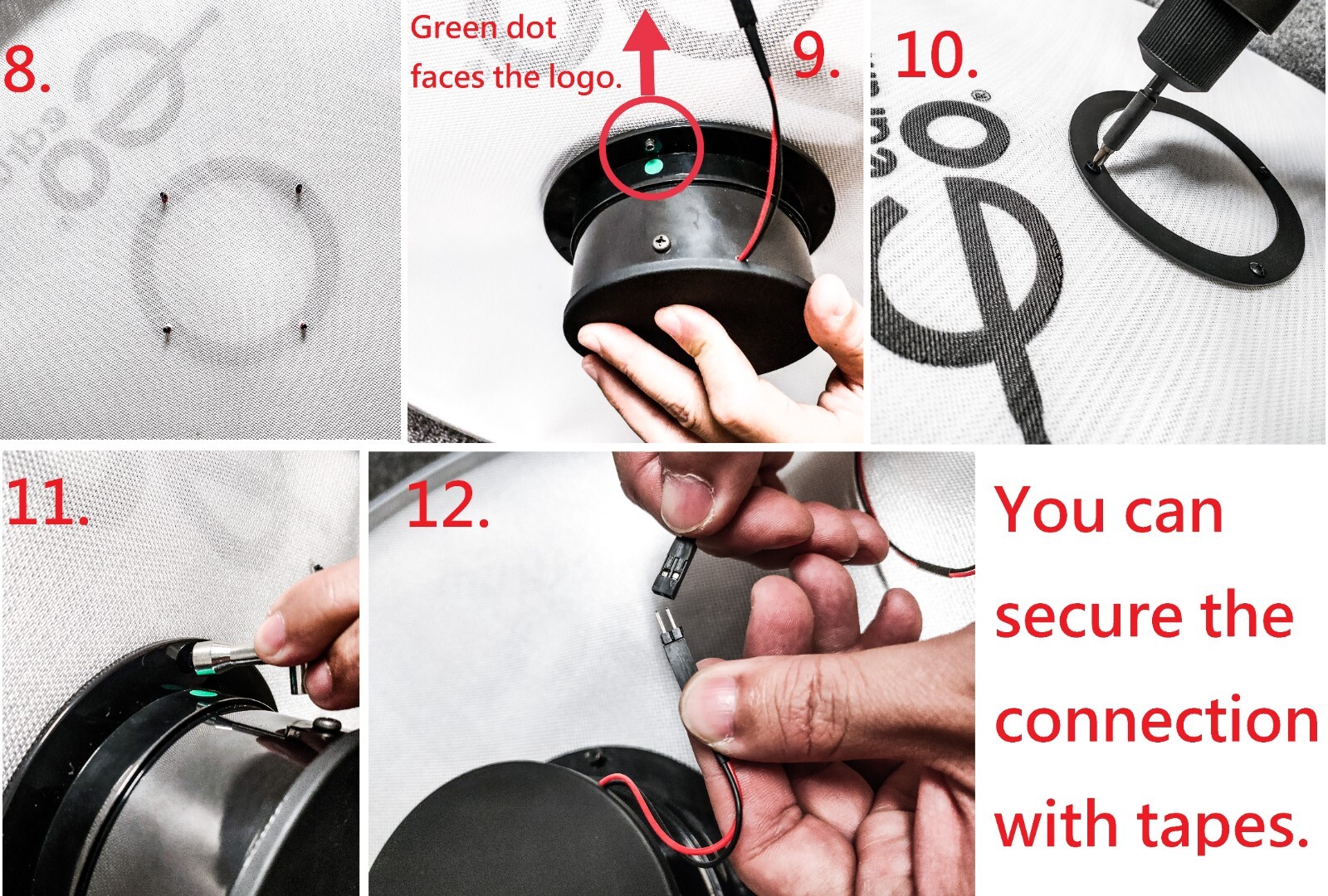 8.

Green dot faces the logo.

9.

10.

11.

12.

You can secure the connection with tapes.