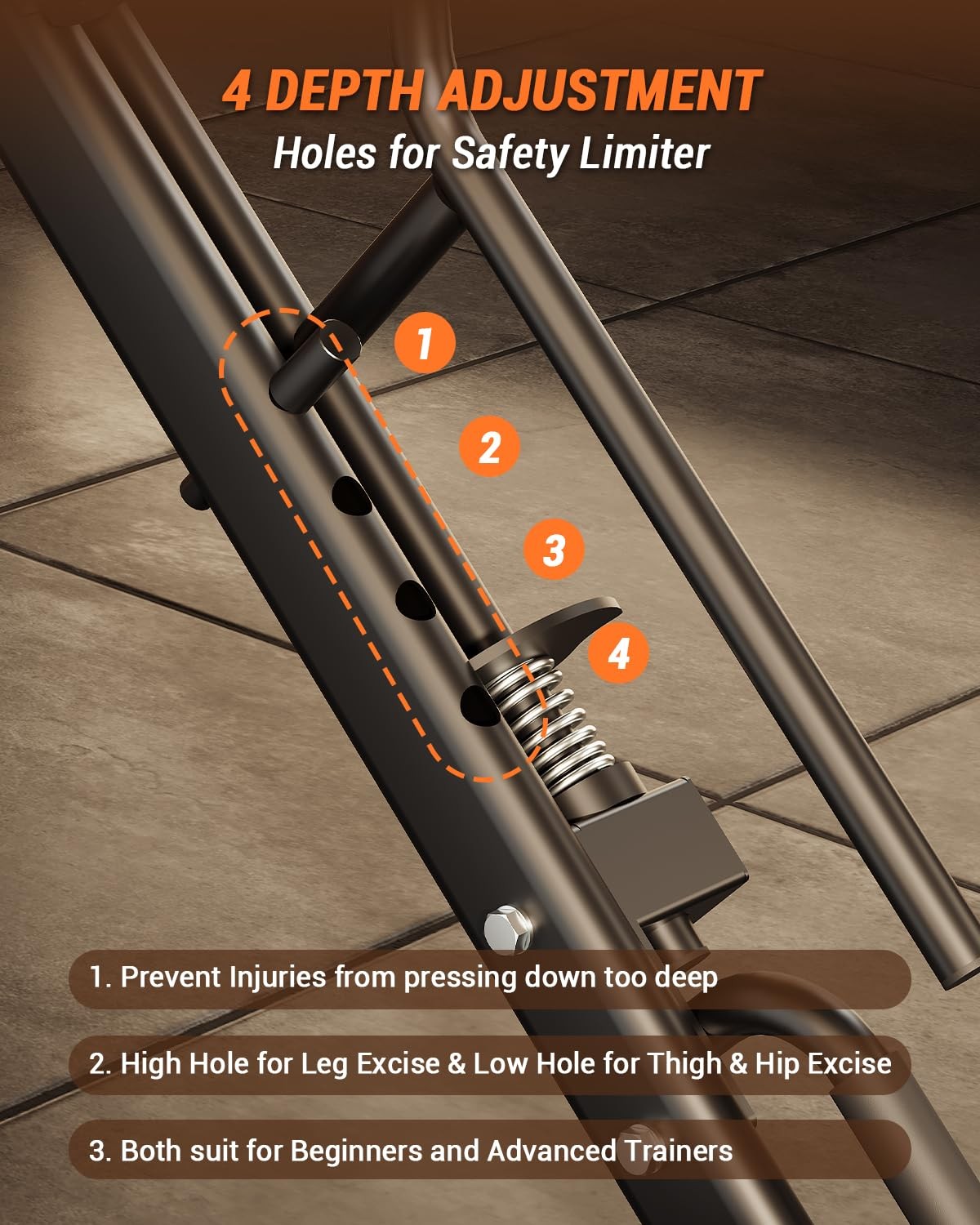 4 DEPTH ADJUSTMENT
Holes for Safety Limiter

1
2
3
4

1. Prevent Injuries from pressing down too deep

2. High Hole for Leg Excise & Low Hole for Thigh & Hip Excise

3. Both suit for Beginners and Advanced Trainers