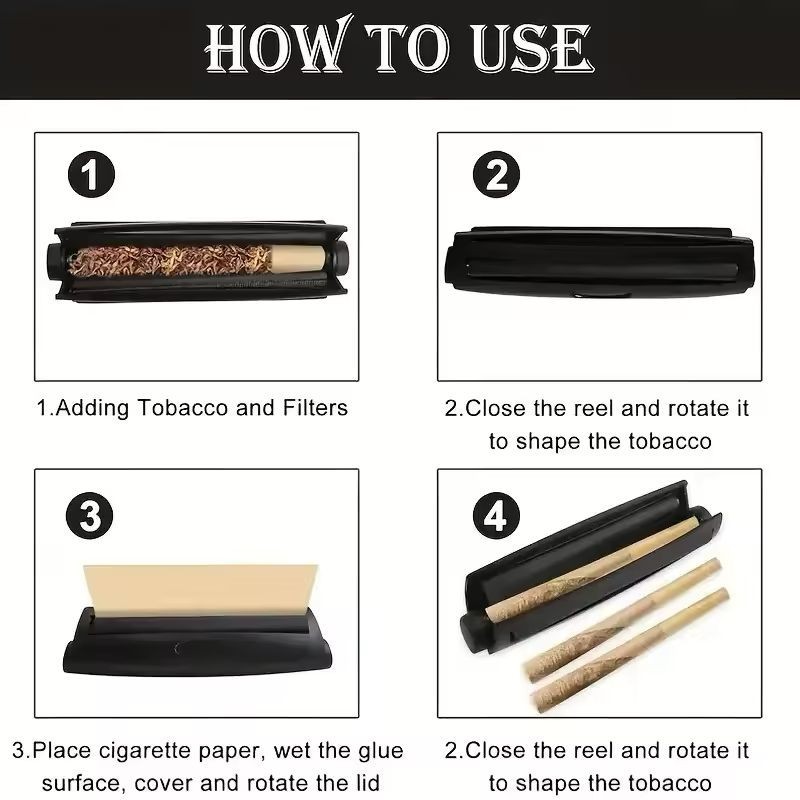 HOW TO USE

1

1.Adding Tobacco and Filters

2

2.Close the reel and rotate it to shape the tobacco

3

3.Place cigarette paper, wet the glue surface, cover and rotate the lid

4

2.Close the reel and rotate it to shape the tobacco