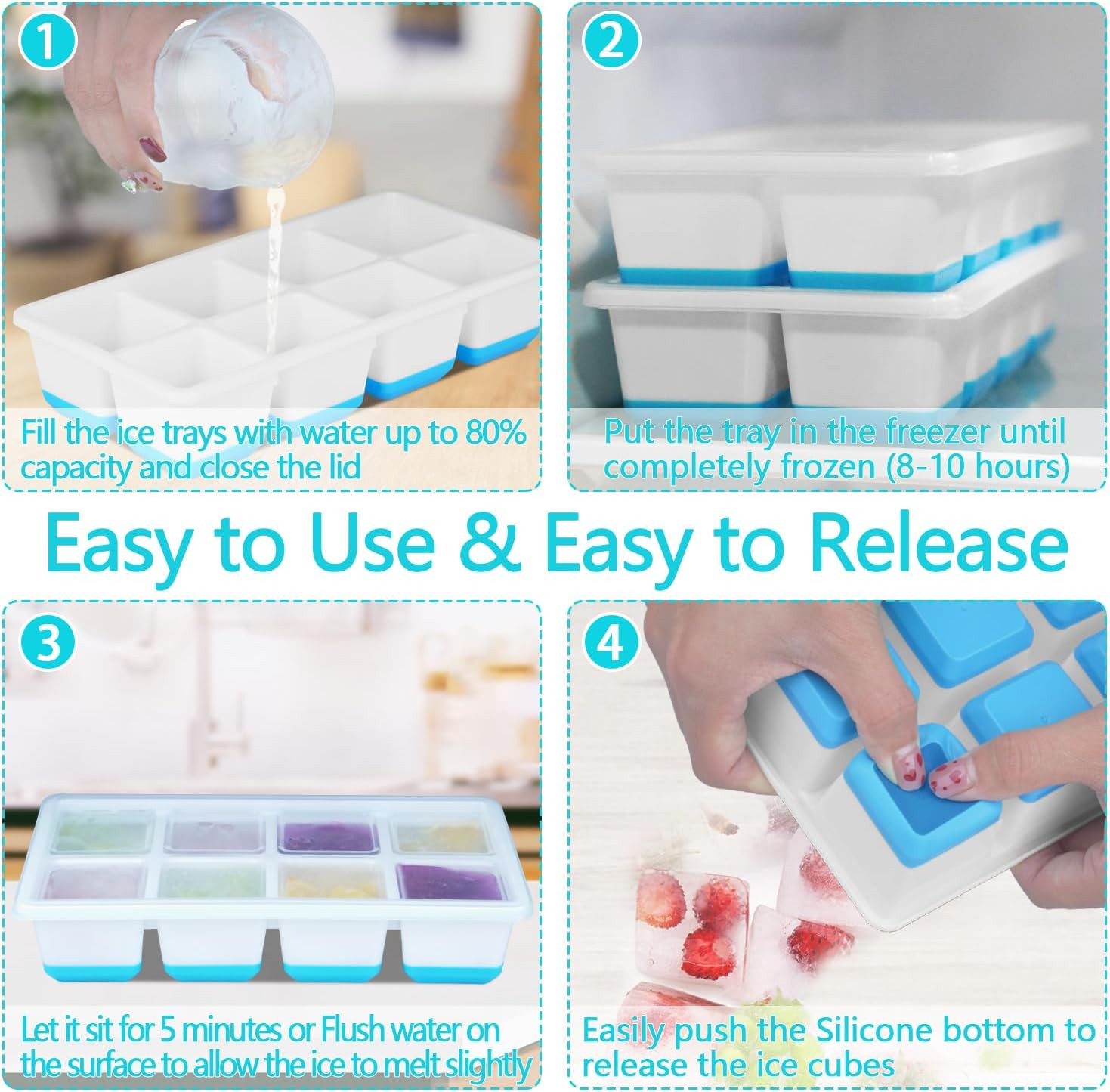 1

Fill the ice trays with water up to 80% capacity and close the lid

2

Put the tray in the freezer until completely frozen (8-10 hours)

Easy to Use & Easy to Release

3

Let it sit for 5 minutes or Flush water on the surface to allow the ice to melt slightly

4

Easily push the Silicone bottom to release the ice cubes