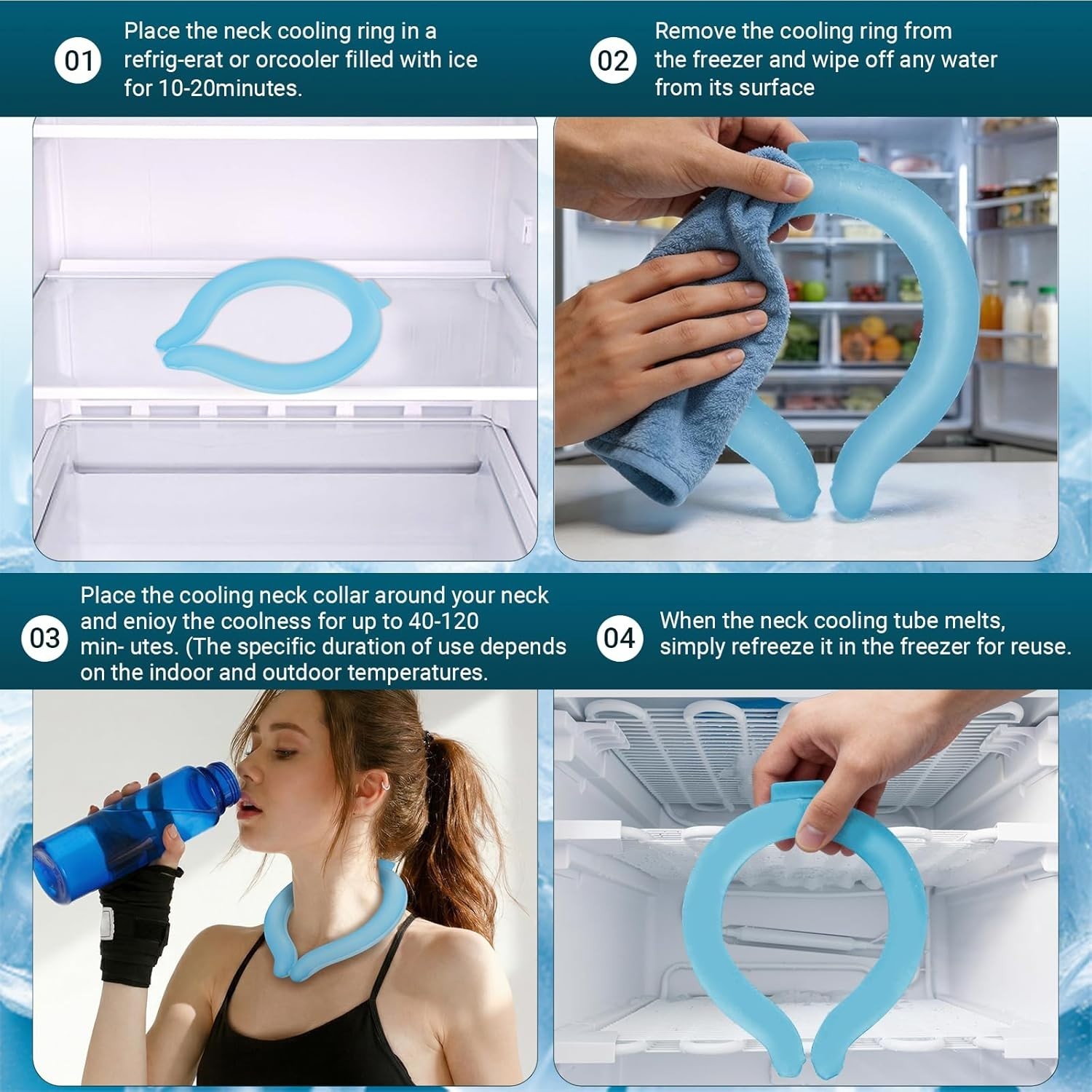 01 Place the neck cooling ring in a refrig-erat or orcooler filled with ice for 10-20minutes.

02 Remove the cooling ring from the freezer and wipe off any water from its surface

03 Place the cooling neck collar around your neck and enioy the coolness for up to 40-120 min- utes. (The specific duration of use depends on the indoor and outdoor temperatures.

04 When the neck cooling tube melts, simply refreeze it in the freezer for reuse.