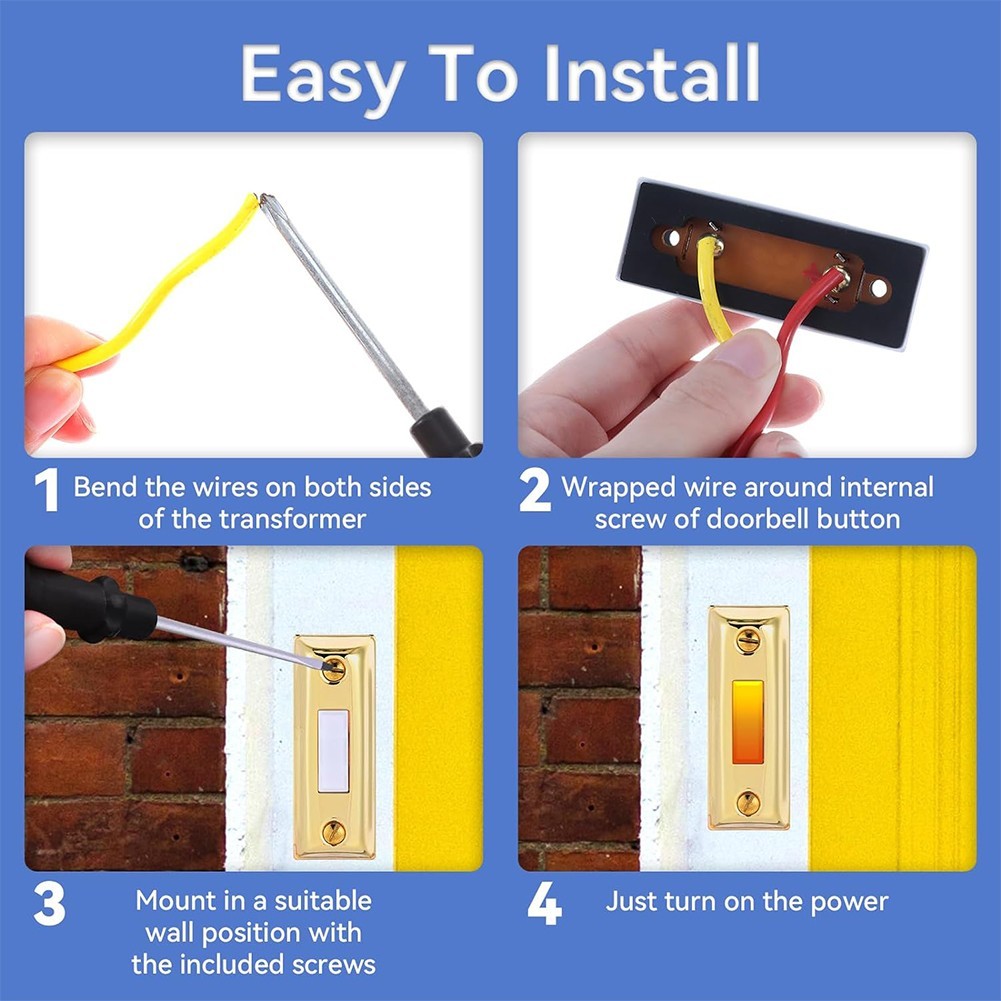 Easy To Install

1 Bend the wires on both sides of the transformer

2 Wrapped wire around internal screw of doorbell button

3 Mount in a suitable wall position with the included screws

4 Just turn on the power