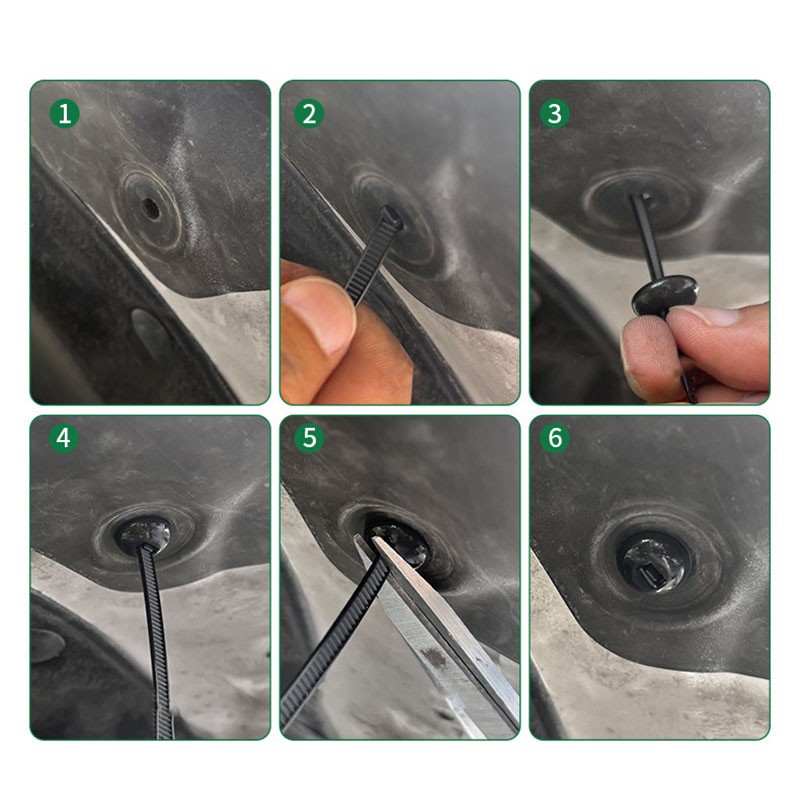 1

2

3

4

5

6