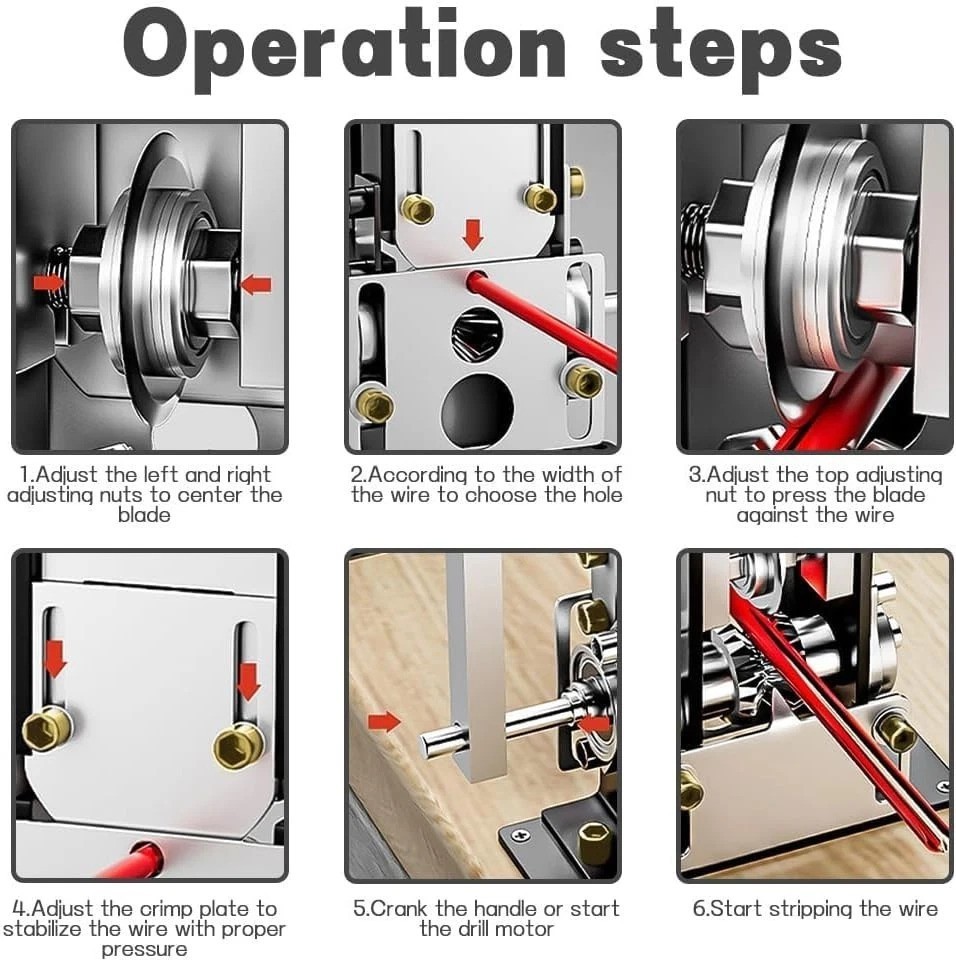 Operation steps

1.Adjust the left and right adjusting nuts to center the blade

2.According to the width of the wire to choose the hole

3.Adjust the top adjusting nut to press the blade against the wire

4.Adjust the crimp plate to stabilize the wire with proper pressure

5.Crank the handle or start the drill motor

6.Start stripping the wire