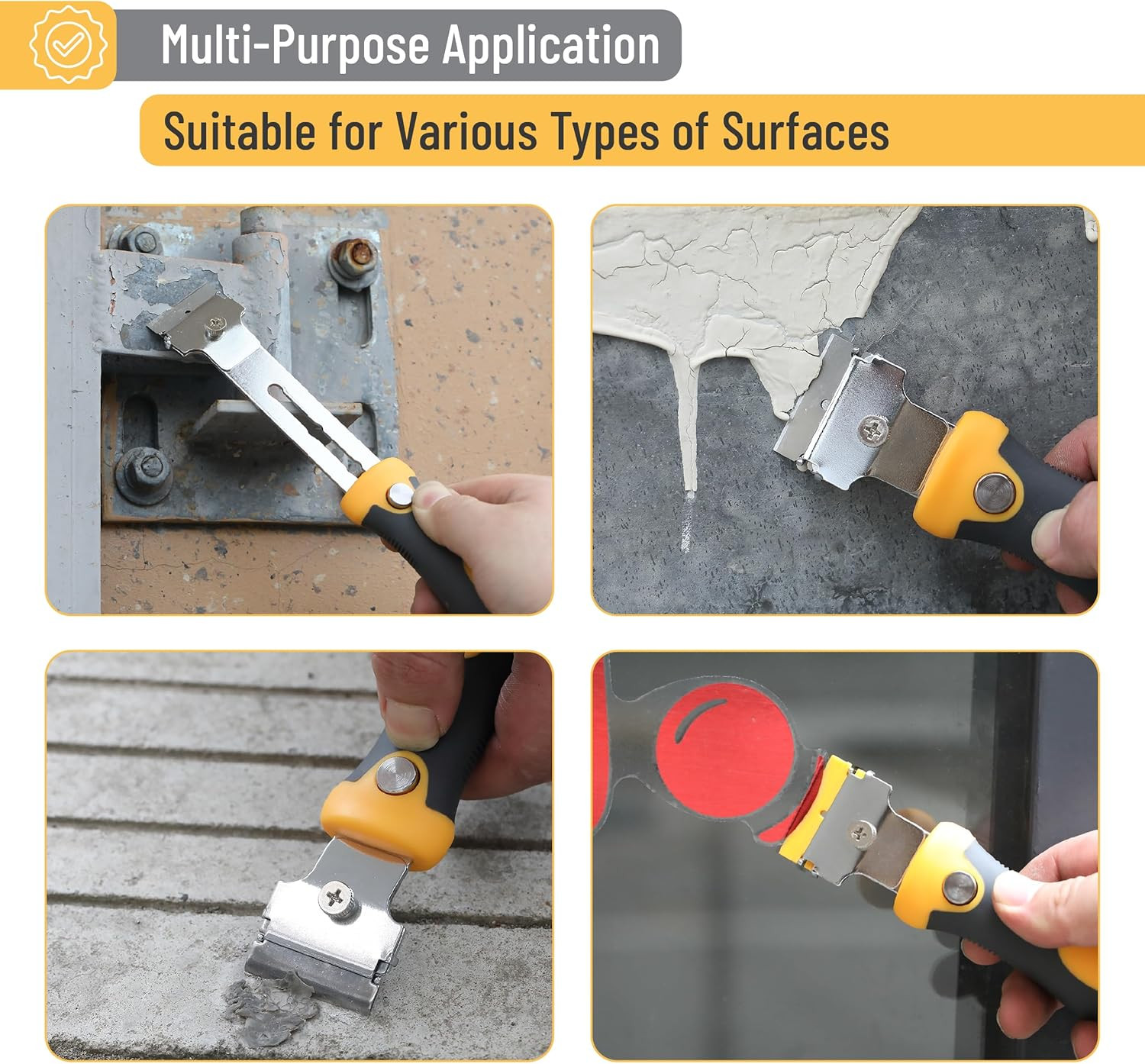 Multi-Purpose Application

Suitable for Various Types of Surfaces