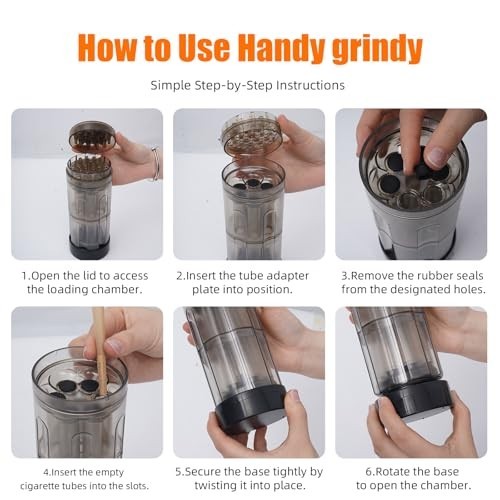 How to Use Handy grindy

Simple Step-by-Step Instructions

1.Open the lid to access the loading chamber.

2.Insert the tube adapter plate into position.

3.Remove the rubber seals from the designated holes.

4.Insert the empty cigarette tubes into the slots.

5.Secure the base tightly by twisting it into place.

6.Rotate the base to open the chamber.