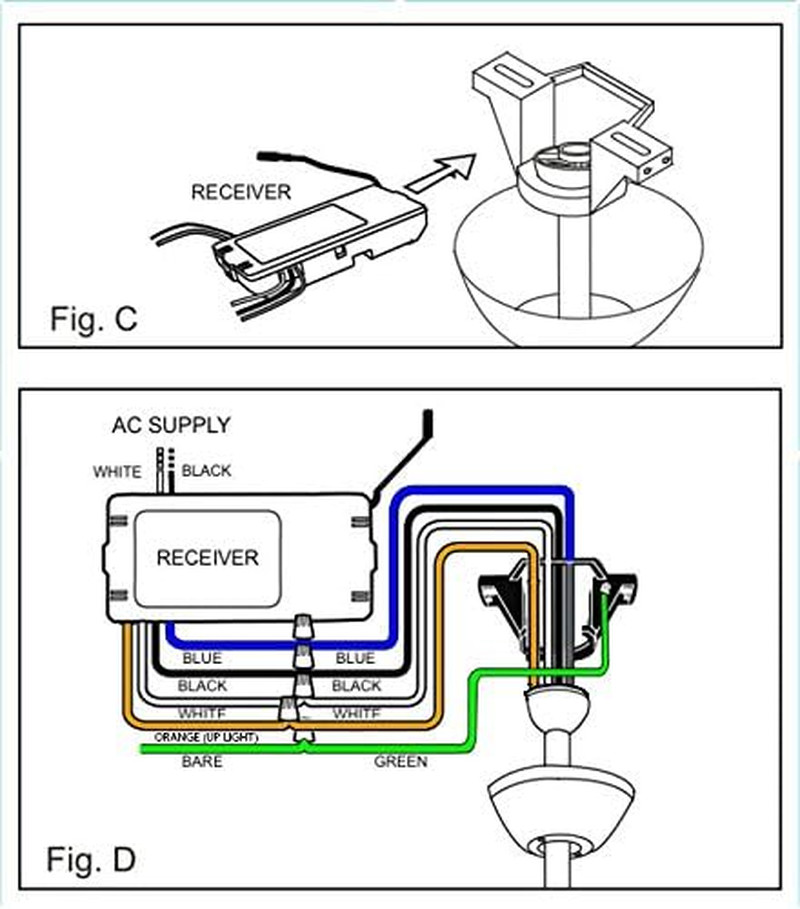 RECEIVER

Fig. C

AC SUPPLY

WHITE BLACK

RECEIVER

BLUE BLUE

BLACK BLACK

WHITE WHITE

ORANGE (UP LIGHT)

BARE GREEN

Fig. D