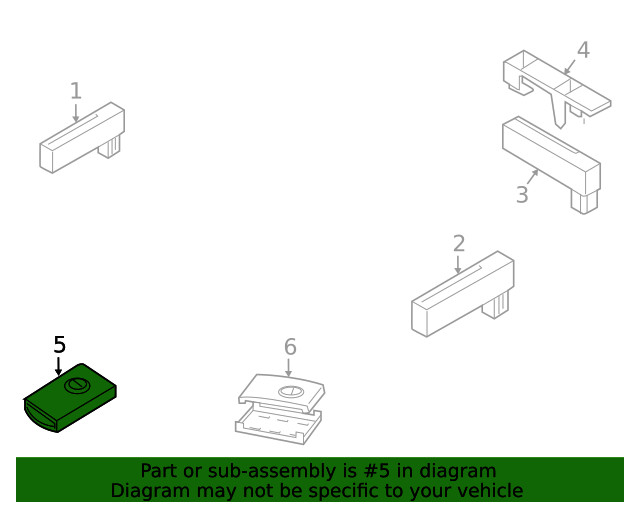 1

4

3

2

5

6

Part or sub-assembly is #5 in diagram
Diagram may not be specific to your vehicle