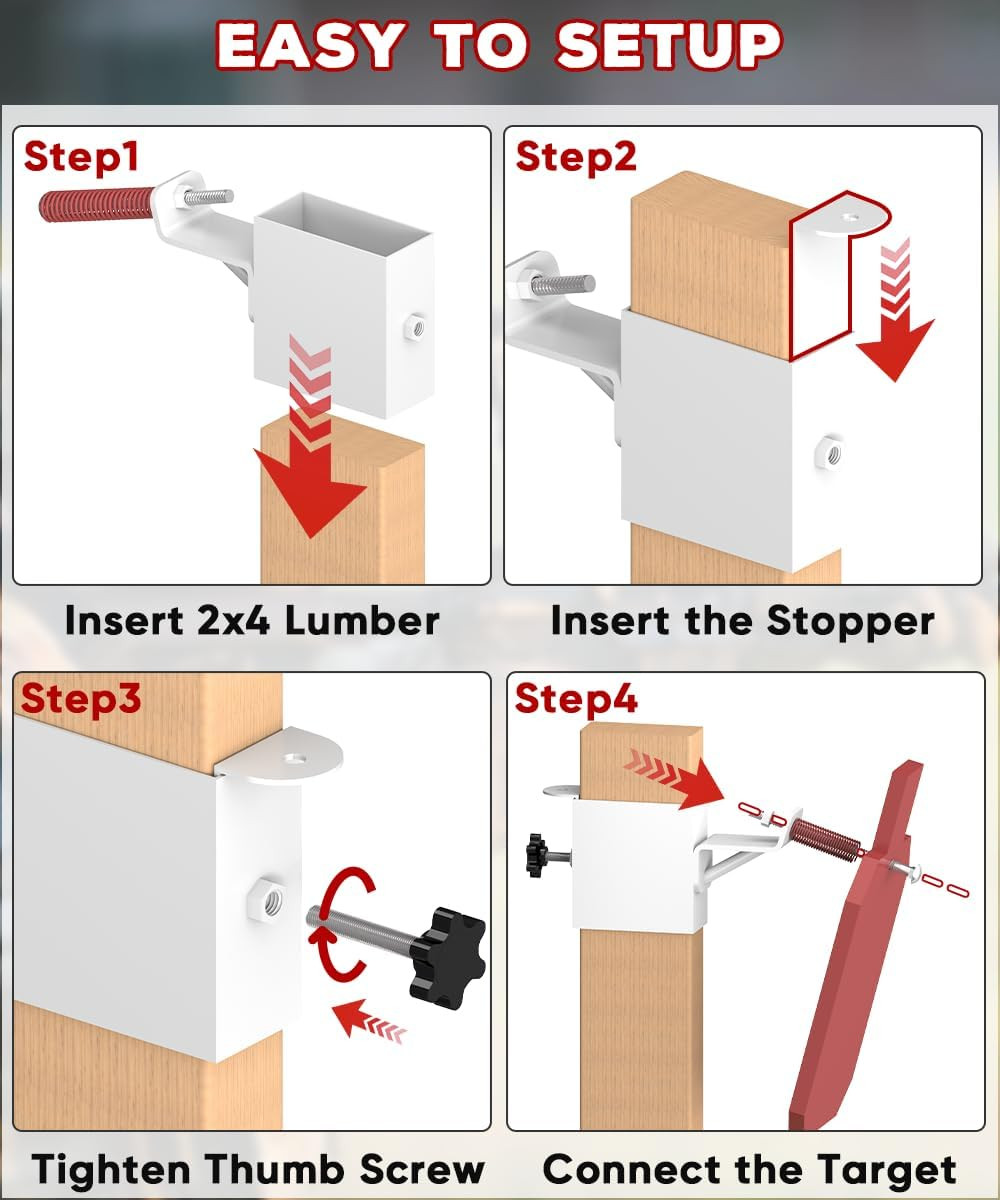 EASY TO SETUP

Step1

Insert 2x4 Lumber

Step2

Insert the Stopper

Step3

Tighten Thumb Screw

Step4

Connect the Target