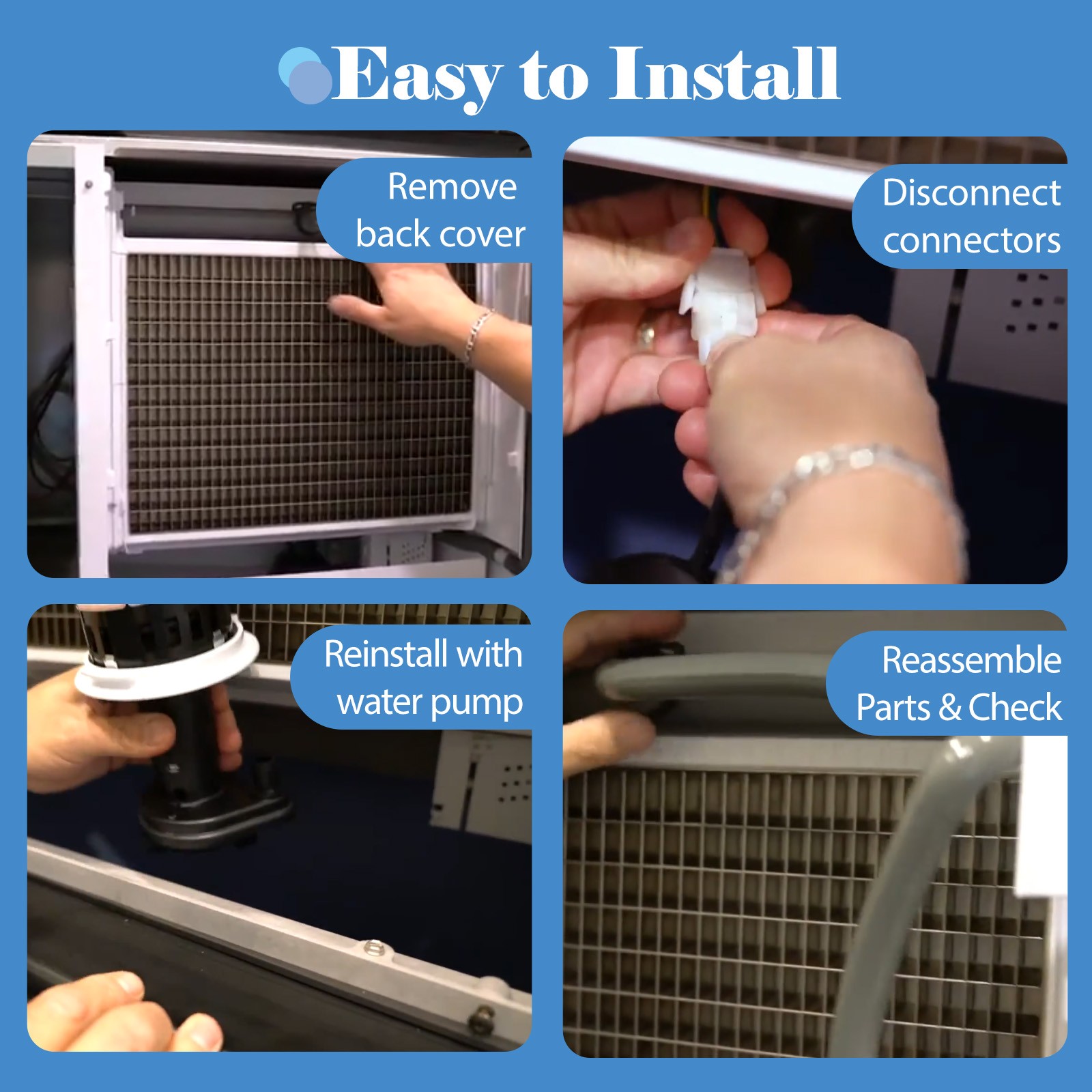 Easy to Install

Remove back cover

Disconnect connectors

Reinstall with water pump

Reassemble Parts & Check