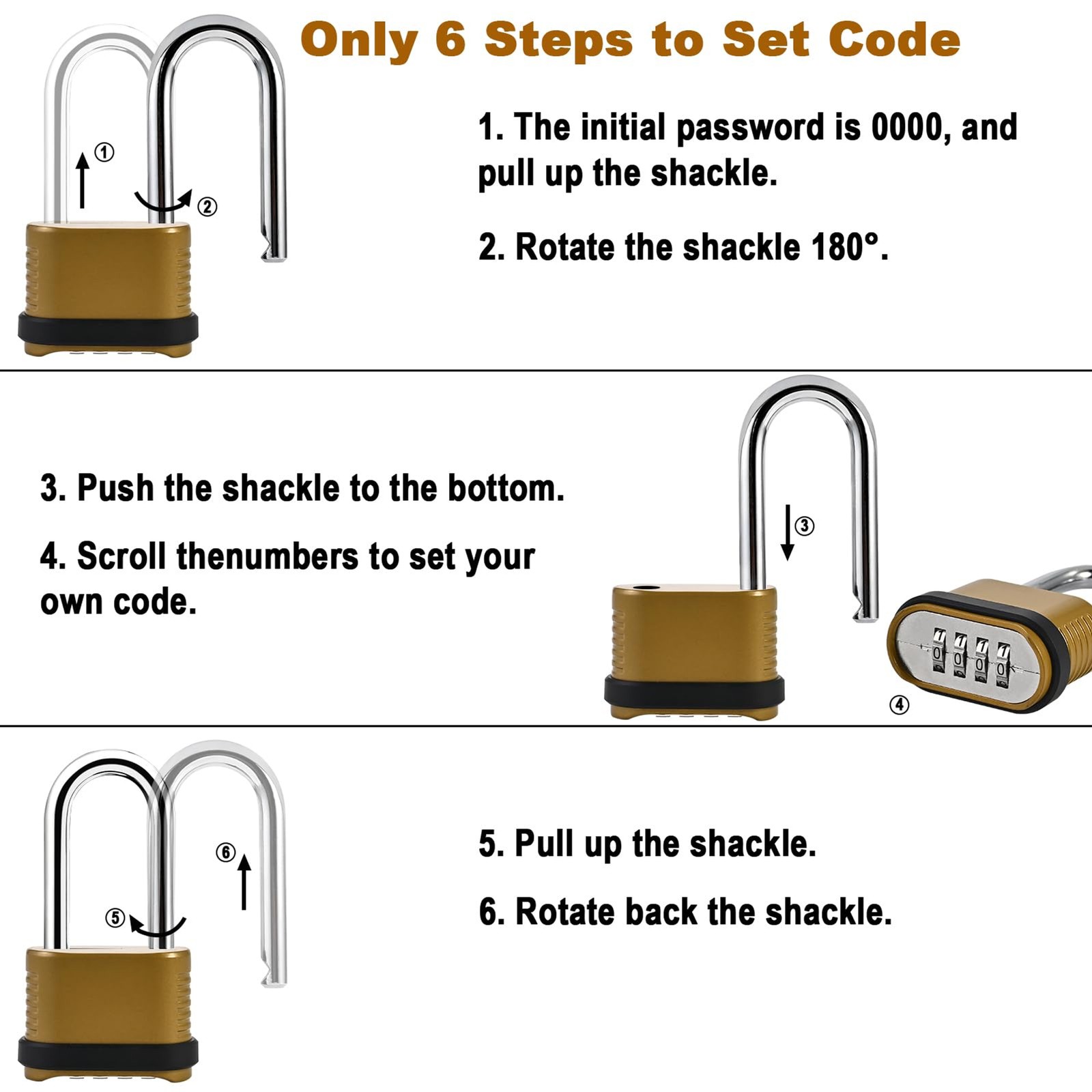 Only 6 Steps to Set Code

①
②

1. The initial password is 0000, and pull up the shackle.

2. Rotate the shackle 180°.

3. Push the shackle to the bottom.

4. Scroll thenumbers to set your own code.

③
0 0 0 0
④

⑥
⑤

5. Pull up the shackle.

6. Rotate back the shackle.