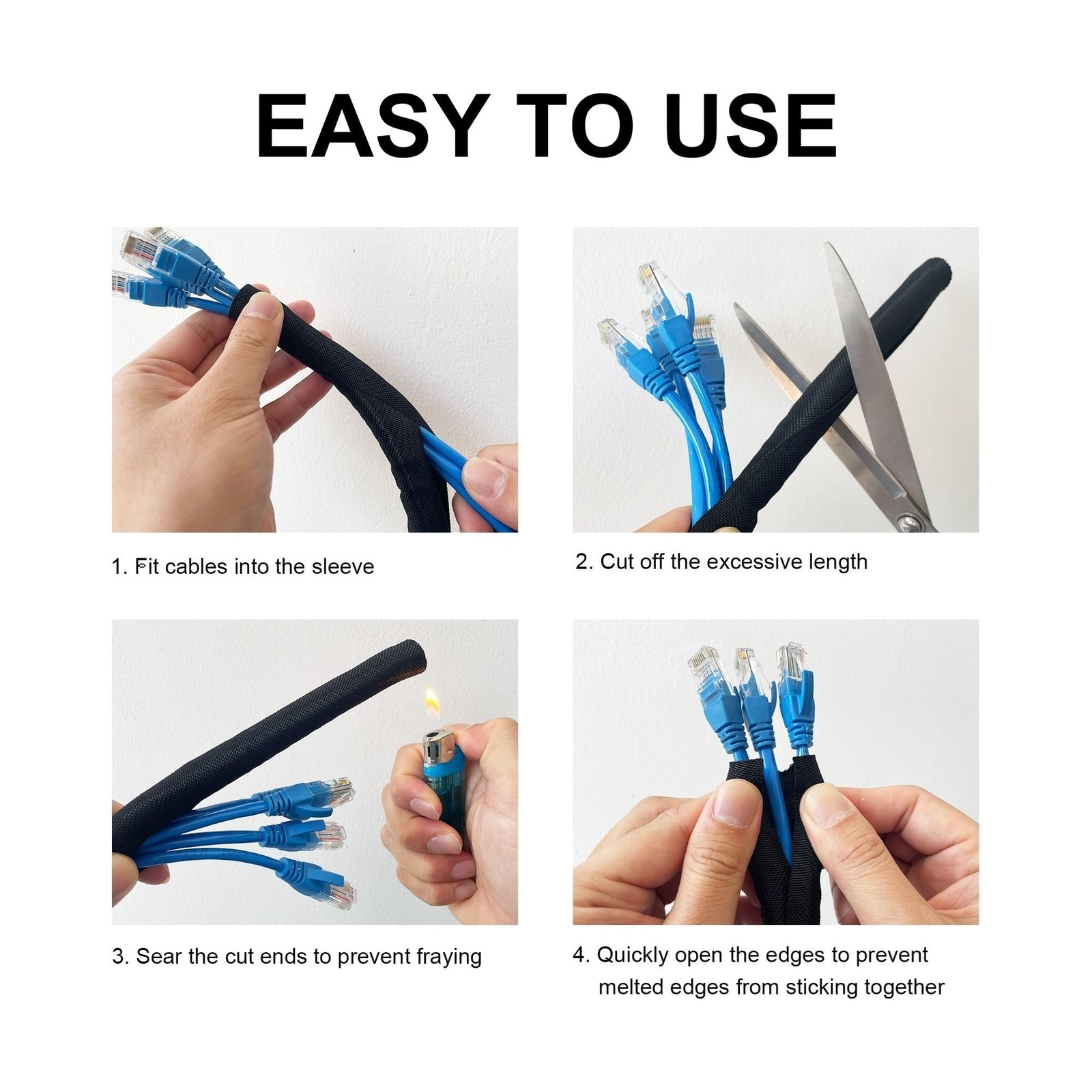 EASY TO USE

1. Fit cables into the sleeve

2. Cut off the excessive length

3. Sear the cut ends to prevent fraying

4. Quickly open the edges to prevent melted edges from sticking together